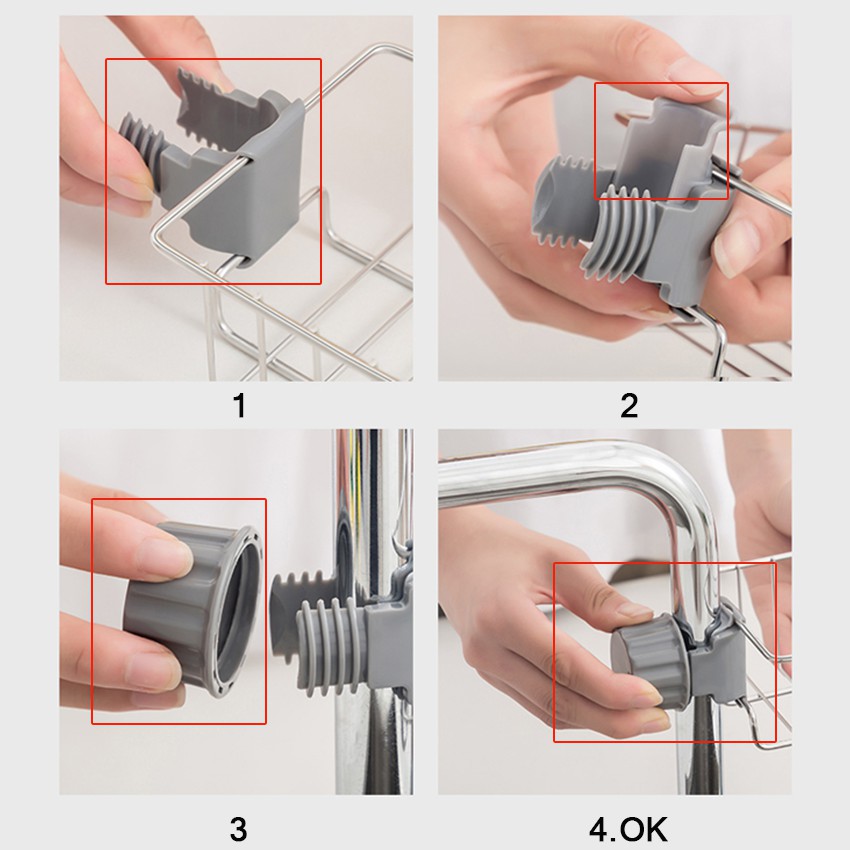 1

2

3

4.OK