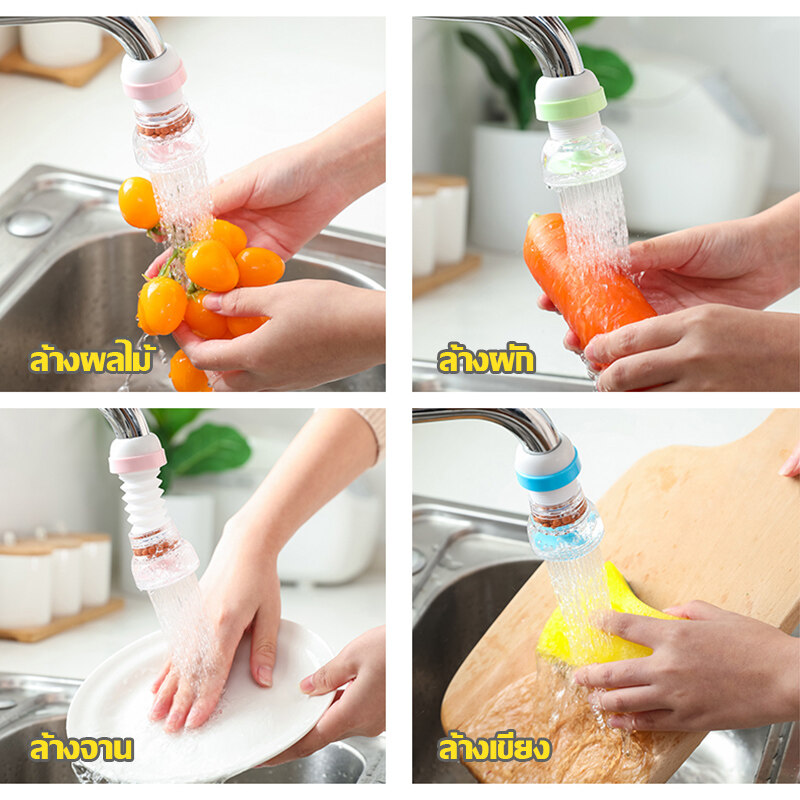 ล้างผลไม้

ล้างผัก

ล้างจาน

ล้างเขียง