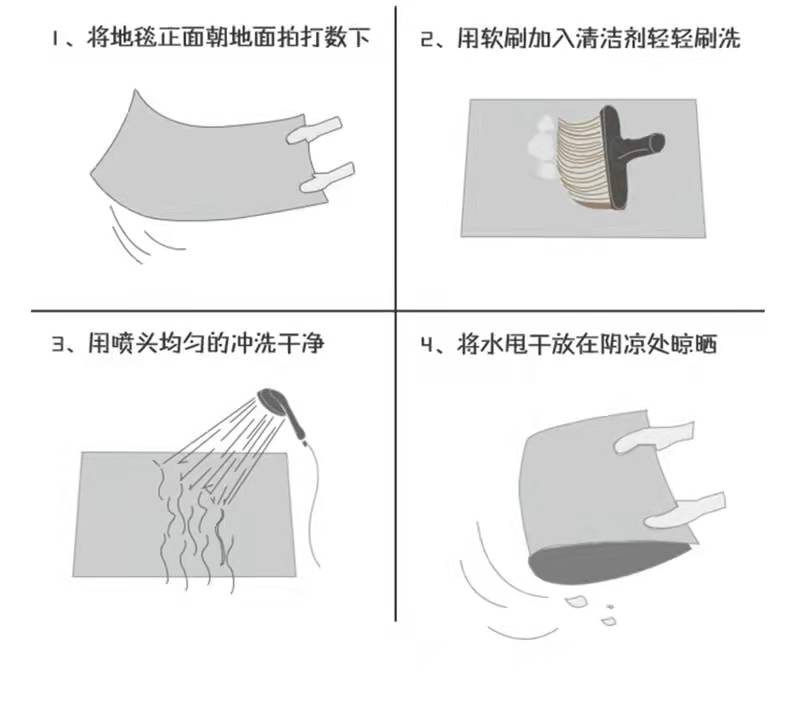 1、将地毯正面朝地面拍打数下

2、用软刷加入清洁剂轻轻刷洗

3、用喷头均匀的冲洗干净

4、将水甩干放在阴凉处晾晒