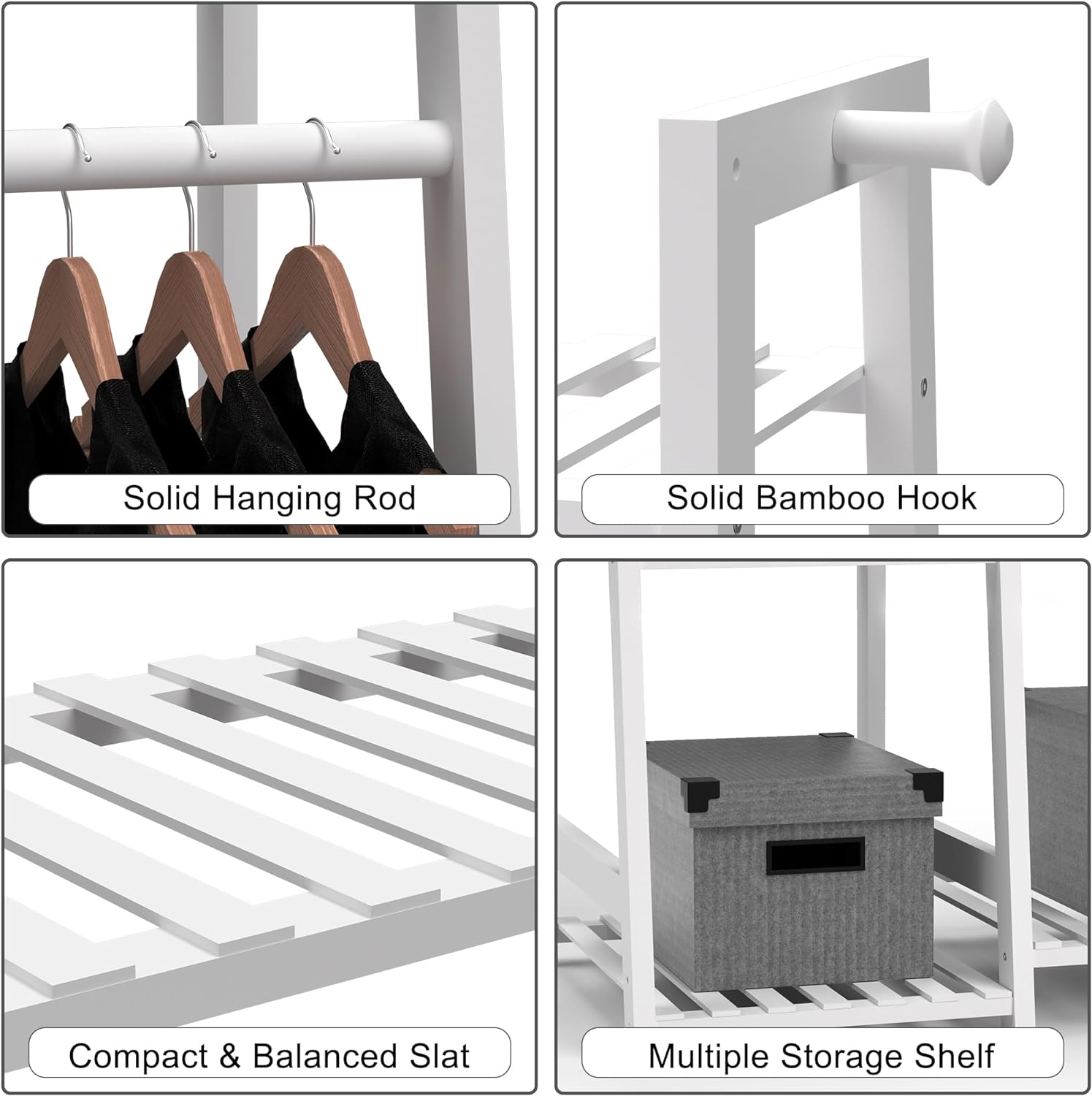 Solid Hanging Rod

Solid Bamboo Hook

Compact & Balanced Slat

Multiple Storage Shelf