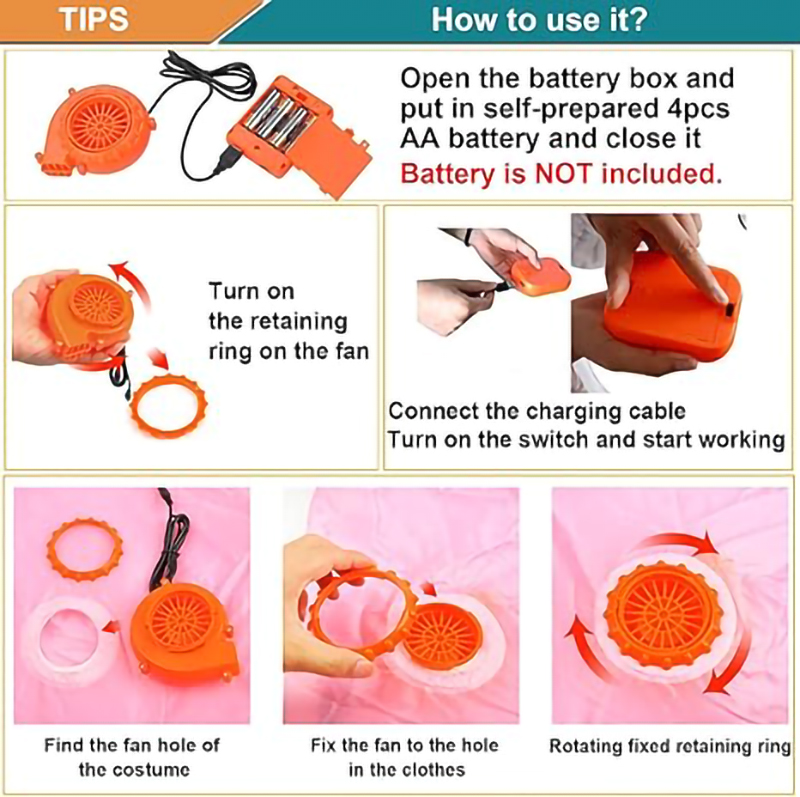 TIPS

How to use it?

Open the battery box and put in self-prepared 4pcs AA battery and close it
Battery is NOT included.

Turn on the retaining ring on the fan

Connect the charging cable
Turn on the switch and start working

Find the fan hole of the costume

Fix the fan to the hole in the clothes

Rotating fixed retaining ring