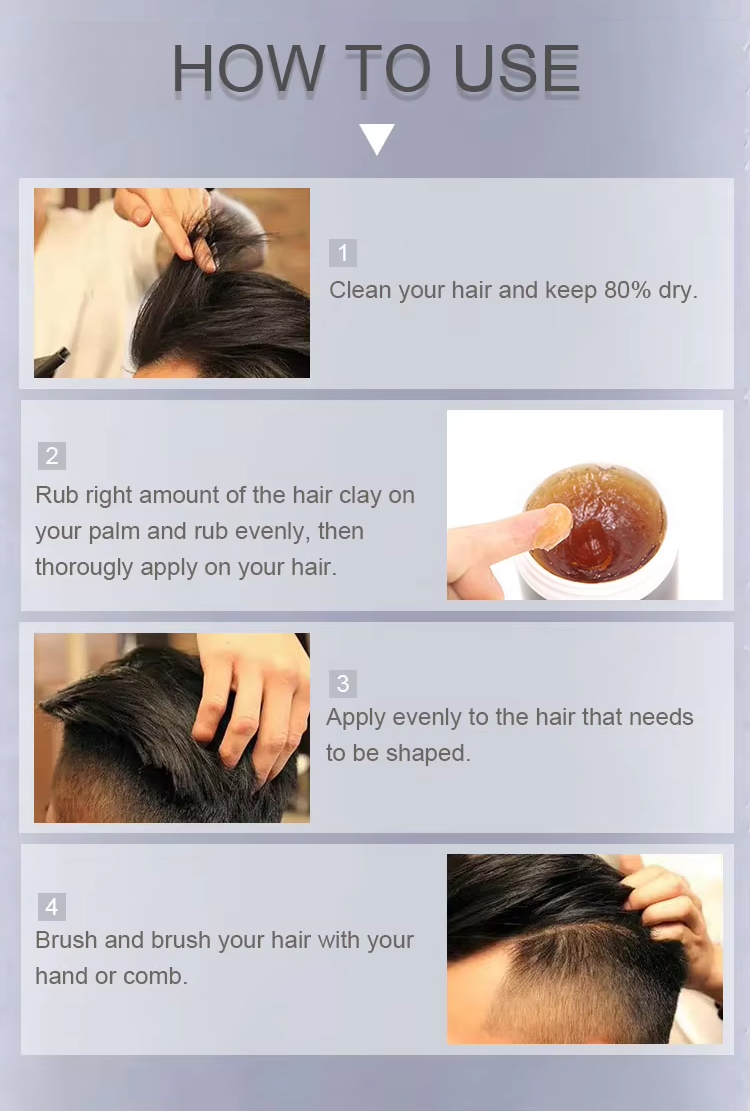 HOW TO USE

1
Clean your hair and keep 80% dry.

2
Rub right amount of the hair clay on your palm and rub evenly, then thorougly apply on your hair.

3
Apply evenly to the hair that needs to be shaped.

4
Brush and brush your hair with your hand or comb.