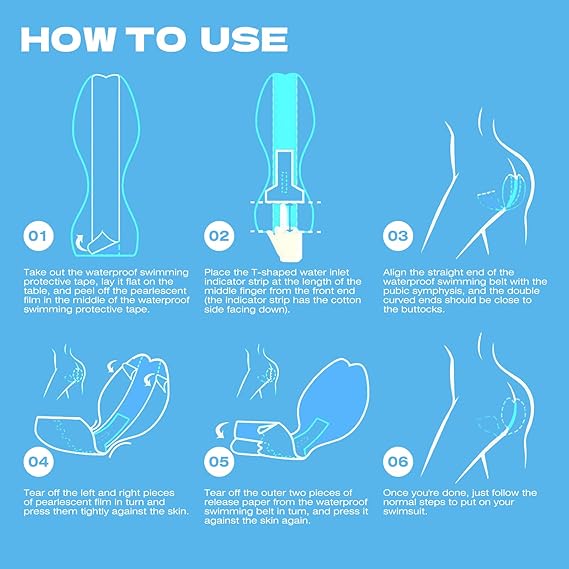 HOW TO USE

01

Take out the waterproof swimming protective tape, lay it flat on the table, and peel off the pearlescent film in the middle of the waterproof swimming protective tape.

02

Place the T-shaped water inlet indicator strip at the length of the middle finger from the front end (the indicator strip has the cotton side facing down).

03

Align the straight end of the waterproof swimming belt with the pubic symphysis, and the double curved ends should be close to the buttocks.

04

Tear off the left and right pieces of pearlescent film in turn and press them tightly against the skin.

05

Tear off the outer two pieces of release paper from the waterproof swimming belt in turn, and press it against the skin again.

06

Once you're done, just follow the normal steps to put on your swimsuit.