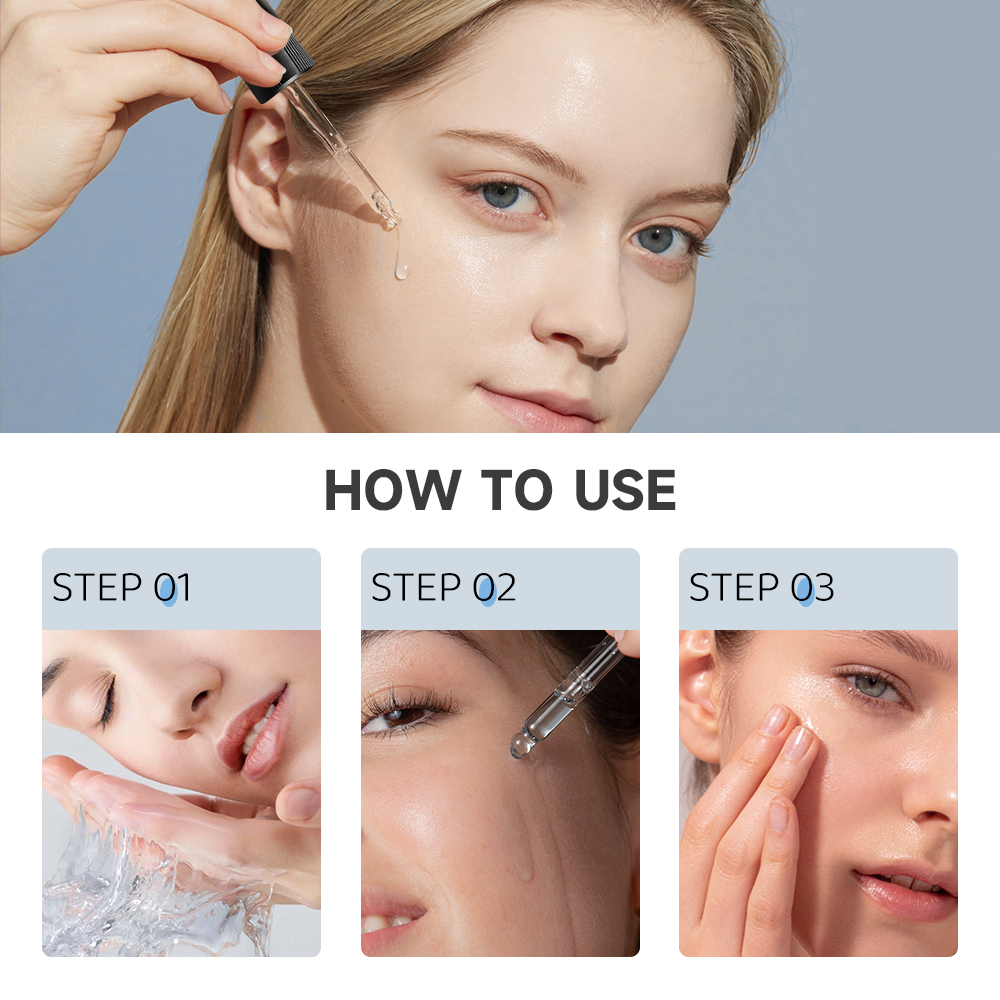 HOW TO USE

STEP 01

STEP 02

STEP 03