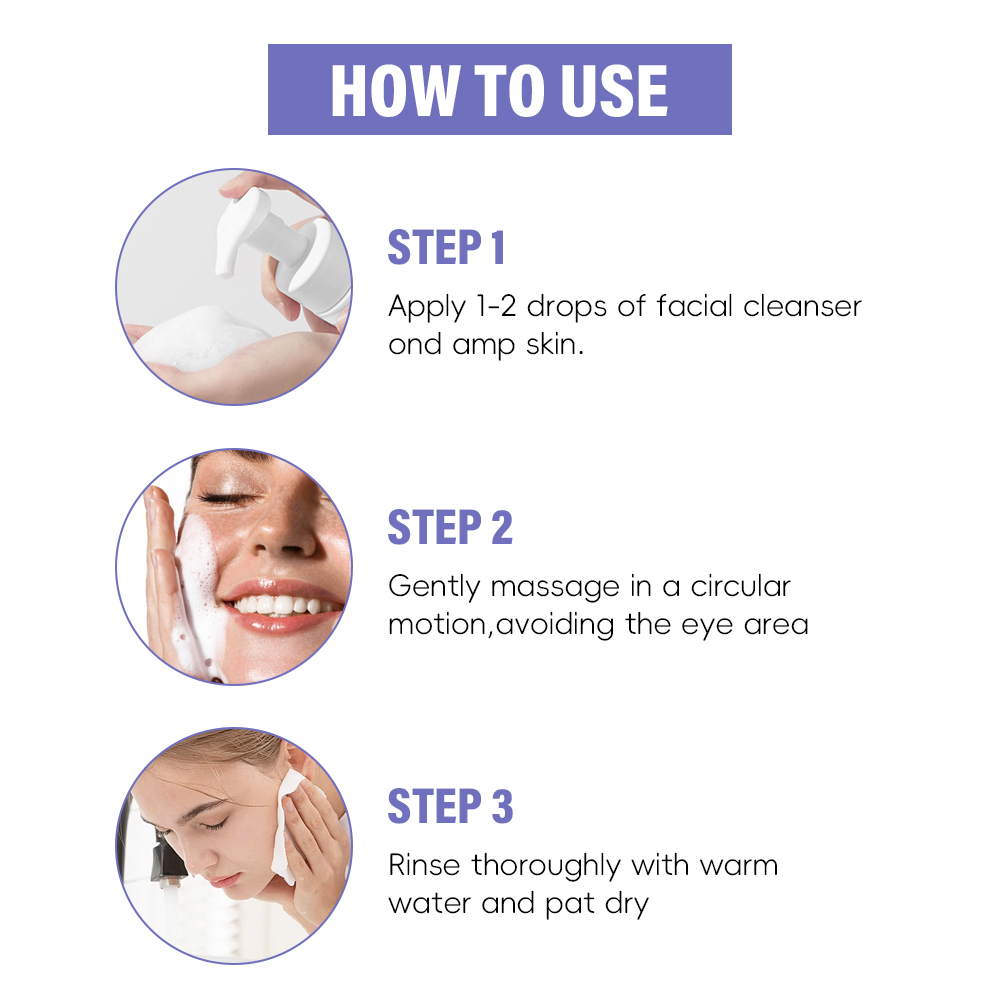 HOW TO USE

STEP 1

Apply 1-2 drops of facial cleanser ond amp skin.

STEP 2

Gently massage in a circular motion,avoiding the eye area

STEP 3

Rinse thoroughly with warm water and pat dry