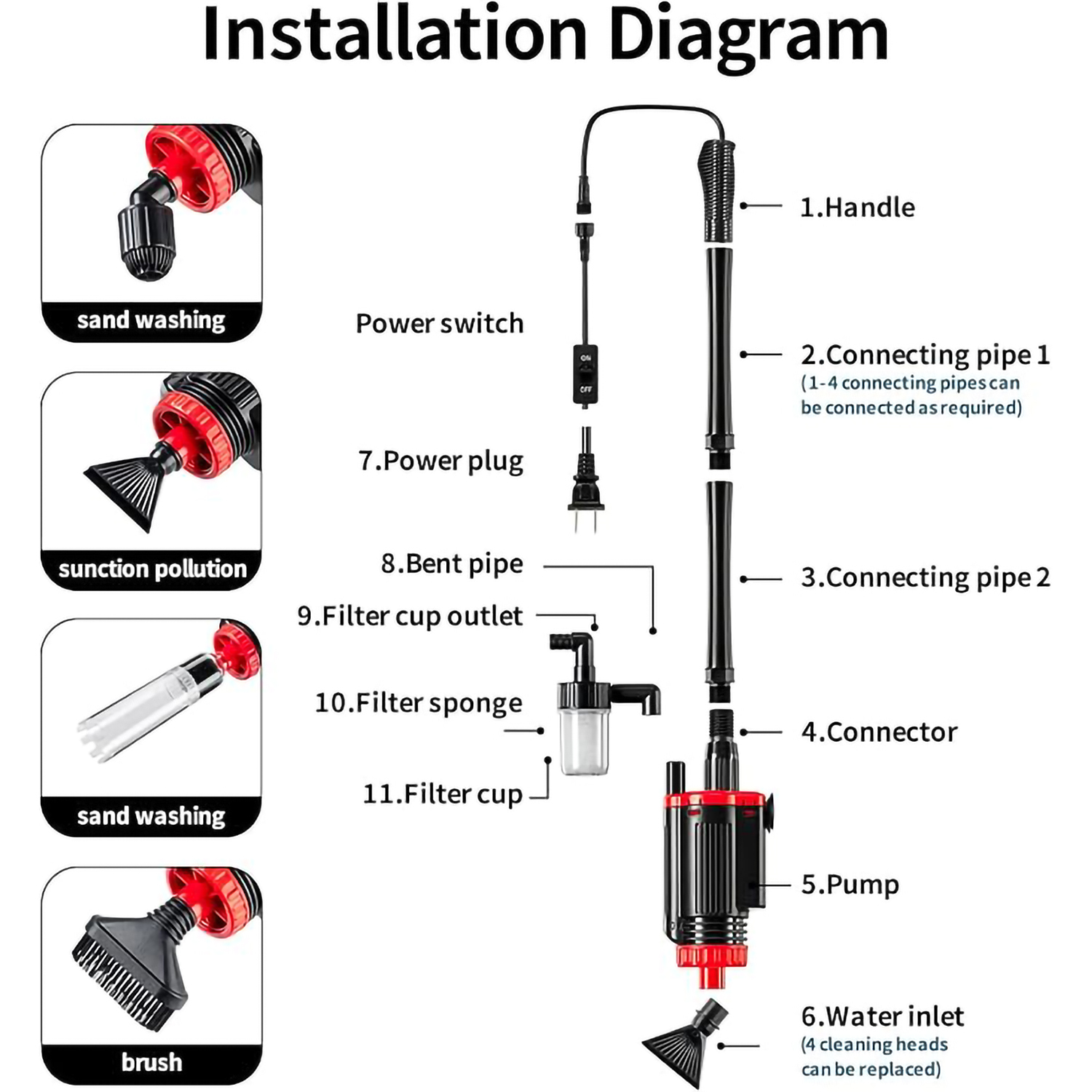 Installation Diagram

sand washing

sunction pollution

sand washing

brush

Power switch

ON

OFF

7.Power plug

8.Bent pipe

9.Filter cup outlet

10.Filter sponge

11.Filter cup

1.Handle

2.Connecting pipe 1
(1-4 connecting pipes can be connected as required)

3.Connecting pipe 2

4.Connector

5.Pump

6.Water inlet
(4 cleaning heads can be replaced)