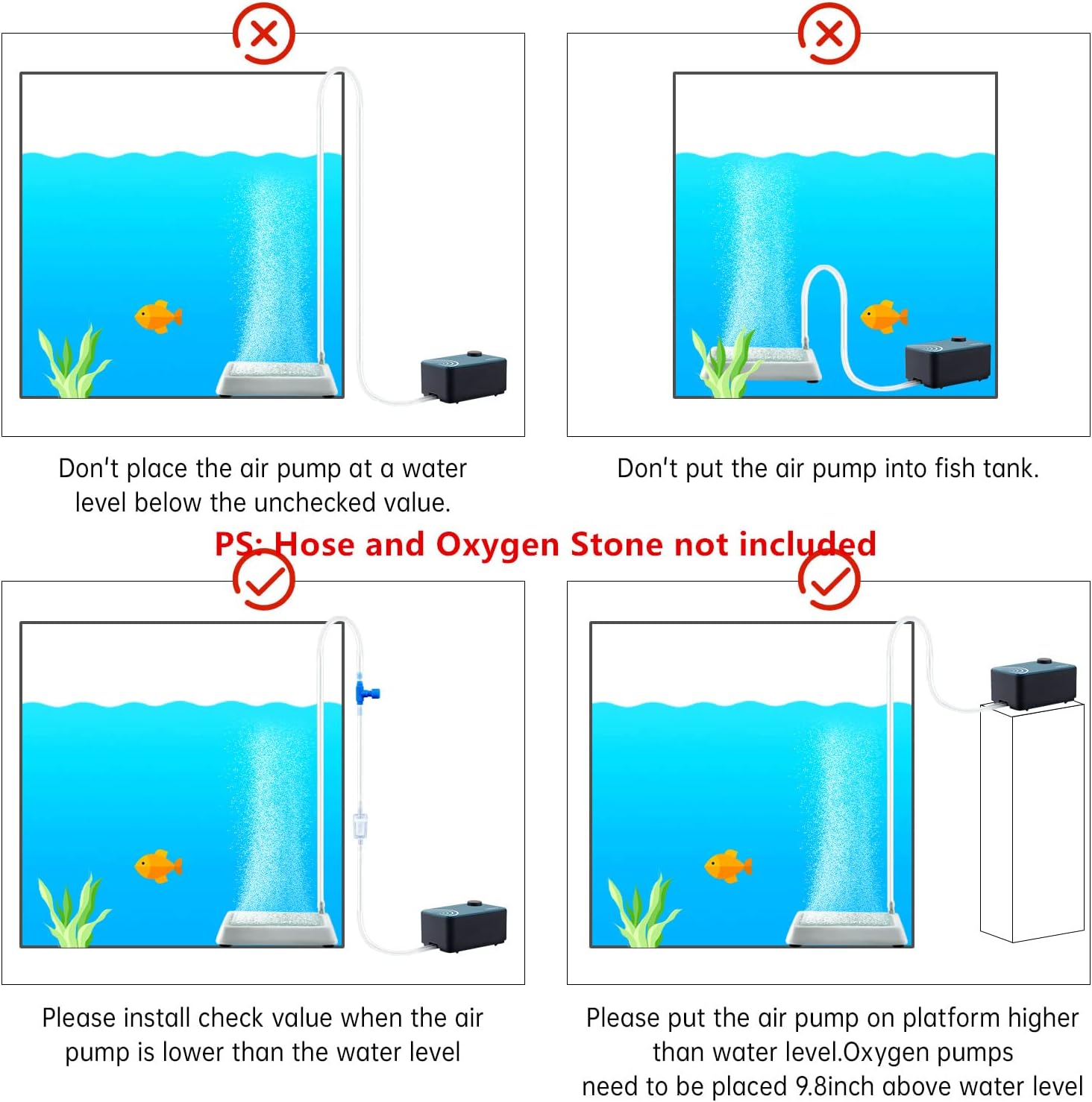 Don't place the air pump at a water level below the unchecked value.

Don't put the air pump into fish tank.

PS: Hose and Oxygen Stone not included

Please install check value when the air pump is lower than the water level

Please put the air pump on platform higher than water level.Oxygen pumps need to be placed 9.8inch above water level