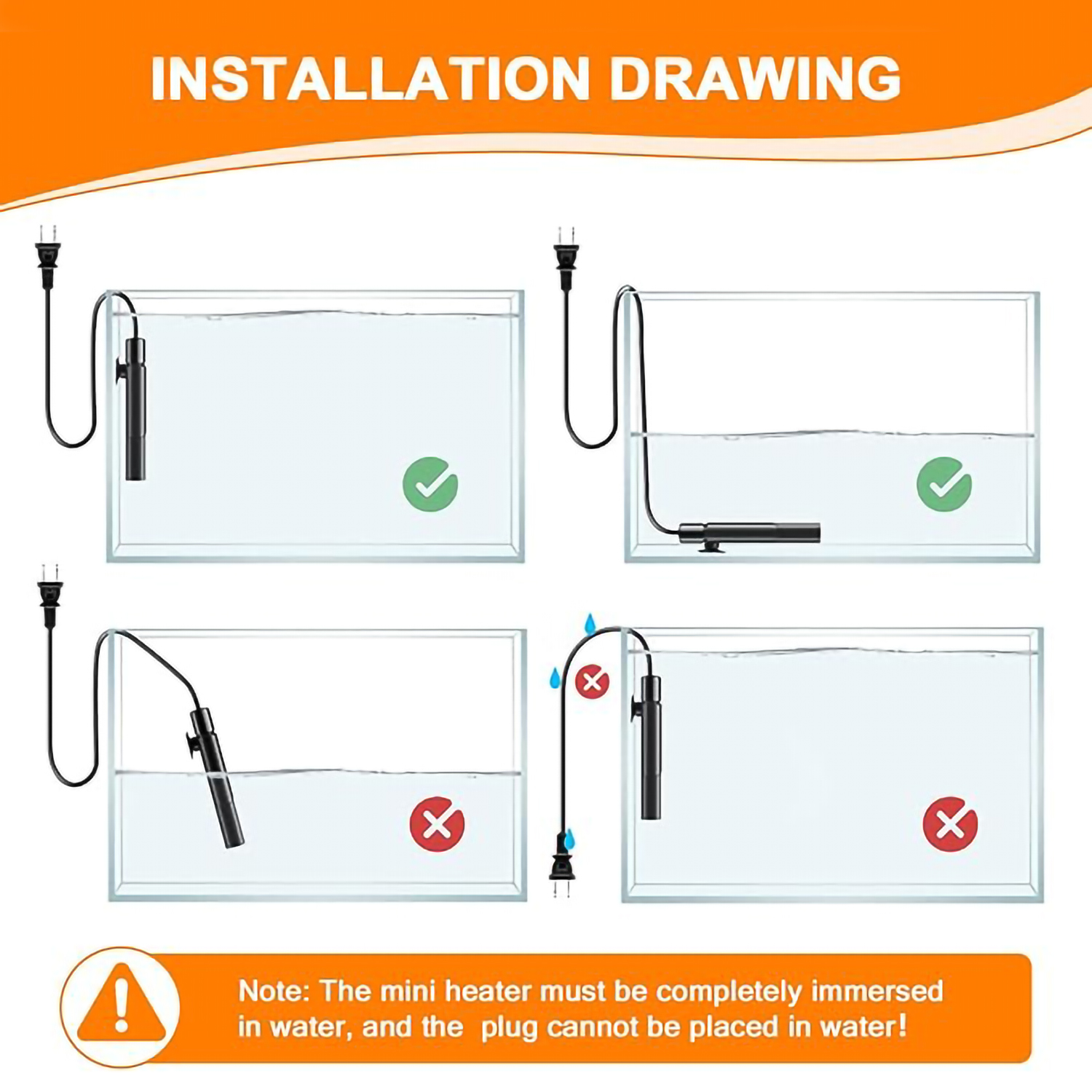 INSTALLATION DRAWING

Note: The mini heater must be completely immersed in water, and the plug cannot be placed in water!