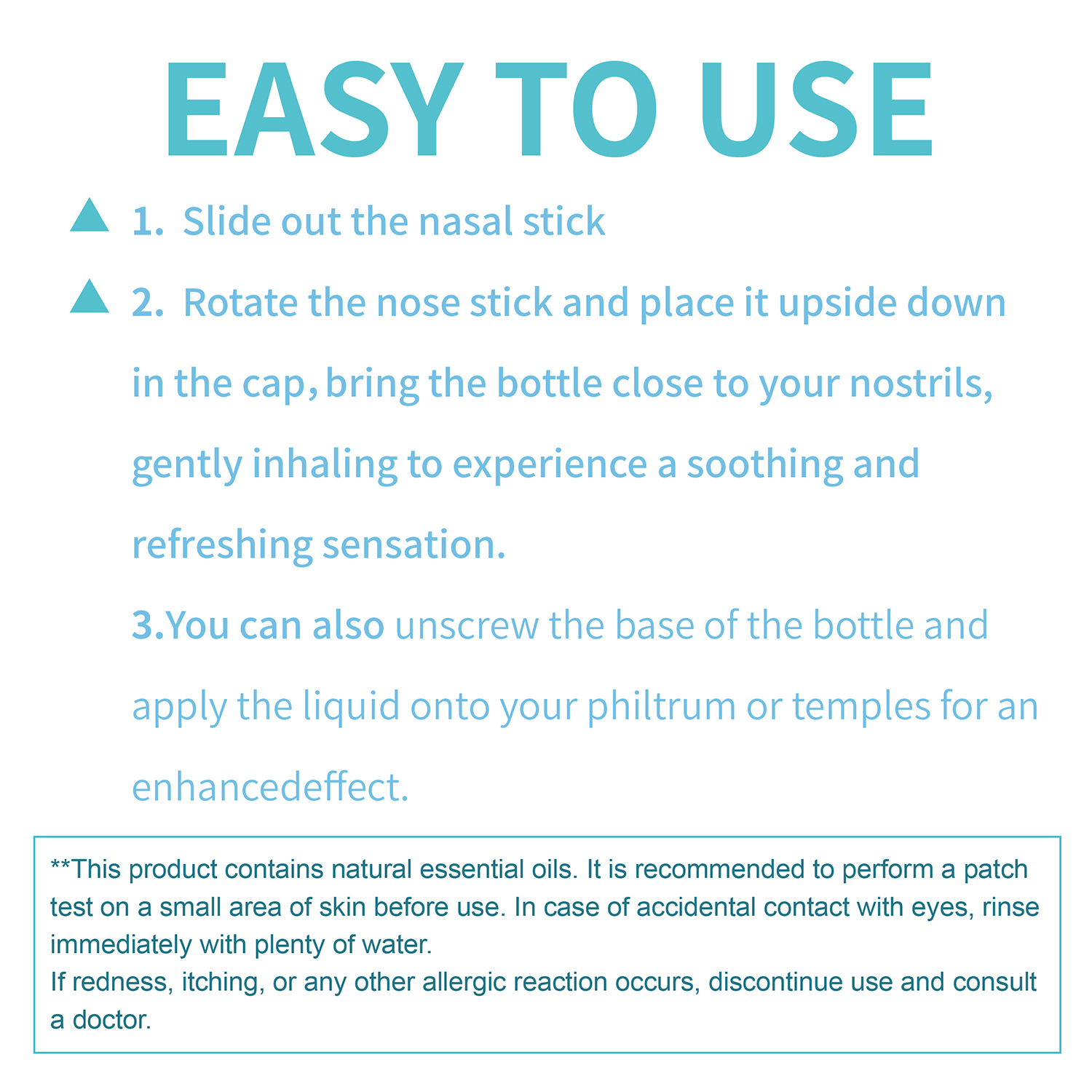 EASY TO USE

1. Slide out the nasal stick

2. Rotate the nose stick and place it upside down in the cap, bring the bottle close to your nostrils, gently inhaling to experience a soothing and refreshing sensation.

3.You can also unscrew the base of the bottle and apply the liquid onto your philtrum or temples for an enhancedeffect.

**This product contains natural essential oils. It is recommended to perform a patch test on a small area of skin before use. In case of accidental contact with eyes, rinse immediately with plenty of water.
If redness, itching, or any other allergic reaction occurs, discontinue use and consult a doctor.