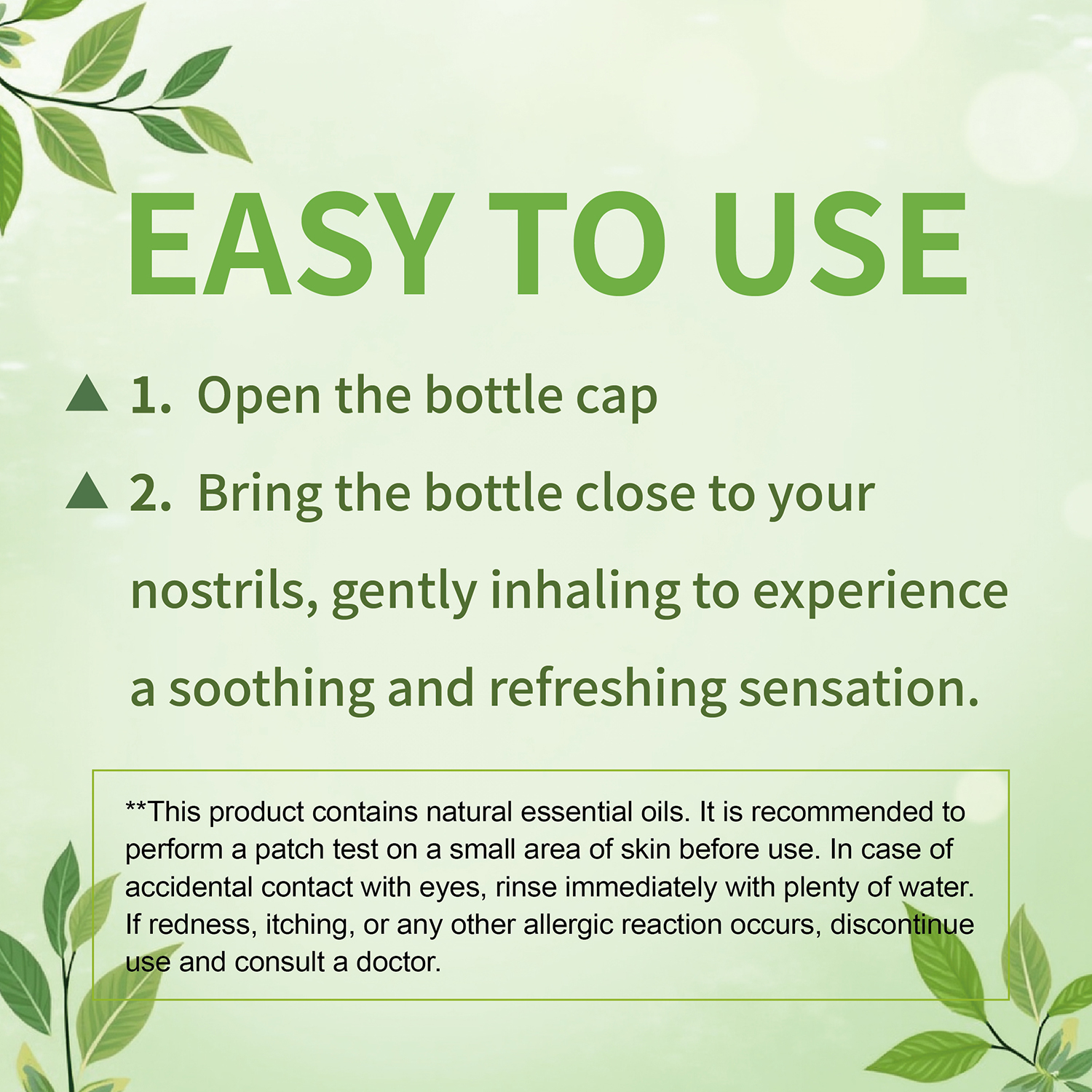 EASY TO USE

▲ 1. Open the bottle cap

▲ 2. Bring the bottle close to your nostrils, gently inhaling to experience a soothing and refreshing sensation.

**This product contains natural essential oils. It is recommended to perform a patch test on a small area of skin before use. In case of accidental contact with eyes, rinse immediately with plenty of water. If redness, itching, or any other allergic reaction occurs, discontinue use and consult a doctor.