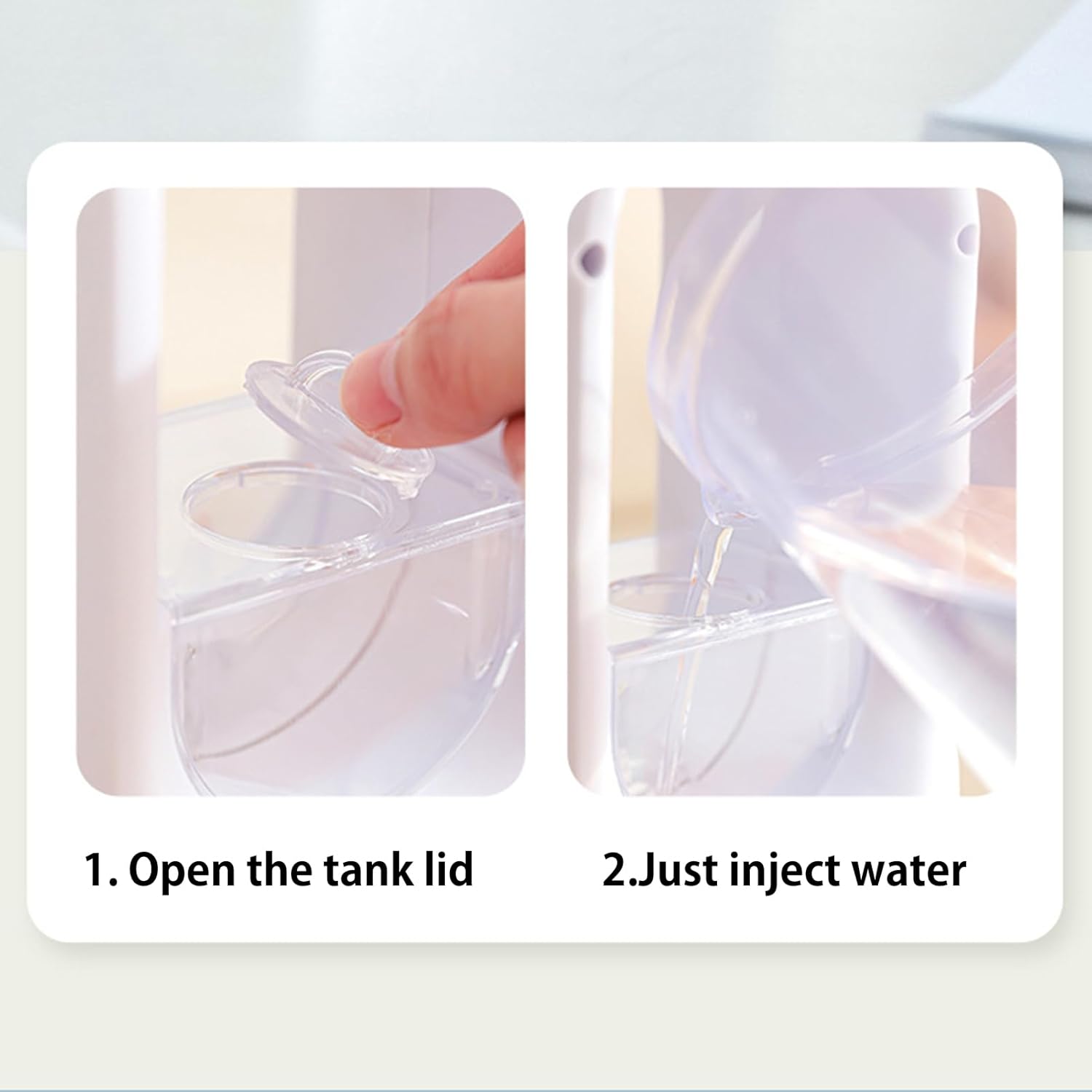 1. Open the tank lid

2.Just inject water