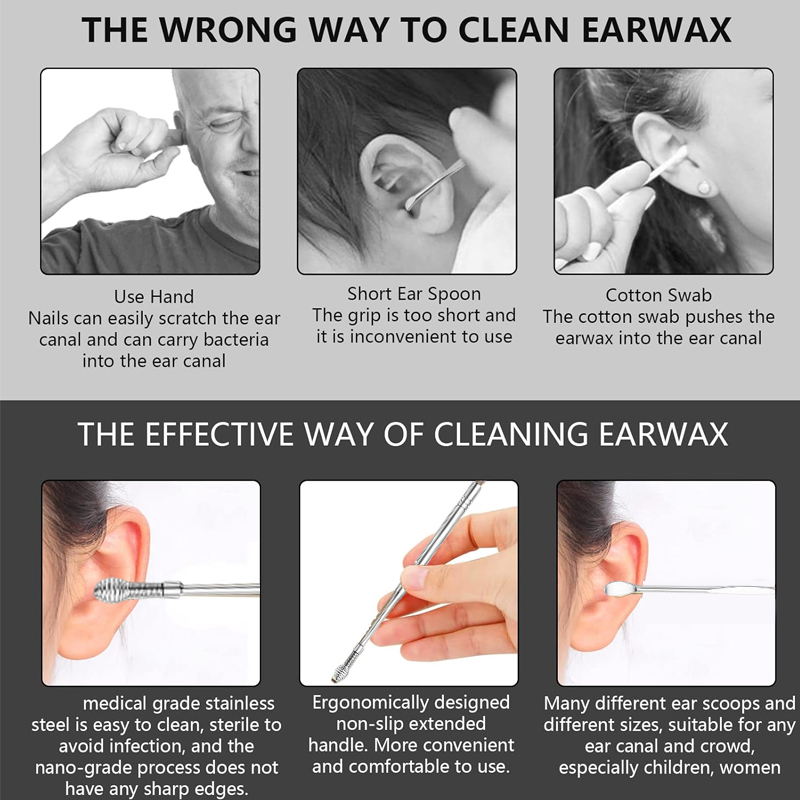 THE WRONG WAY TO CLEAN EARWAX

Use Hand
Nails can easily scratch the ear canal and can carry bacteria into the ear canal

Short Ear Spoon
The grip is too short and it is inconvenient to use

Cotton Swab
The cotton swab pushes the earwax into the ear canal

THE EFFECTIVE WAY OF CLEANING EARWAX

medical grade stainless steel is easy to clean, sterile to avoid infection, and the nano-grade process does not have any sharp edges.

Ergonomically designed non-slip extended handle. More convenient and comfortable to use.

Many different ear scoops and different sizes, suitable for any ear canal and crowd, especially children, women