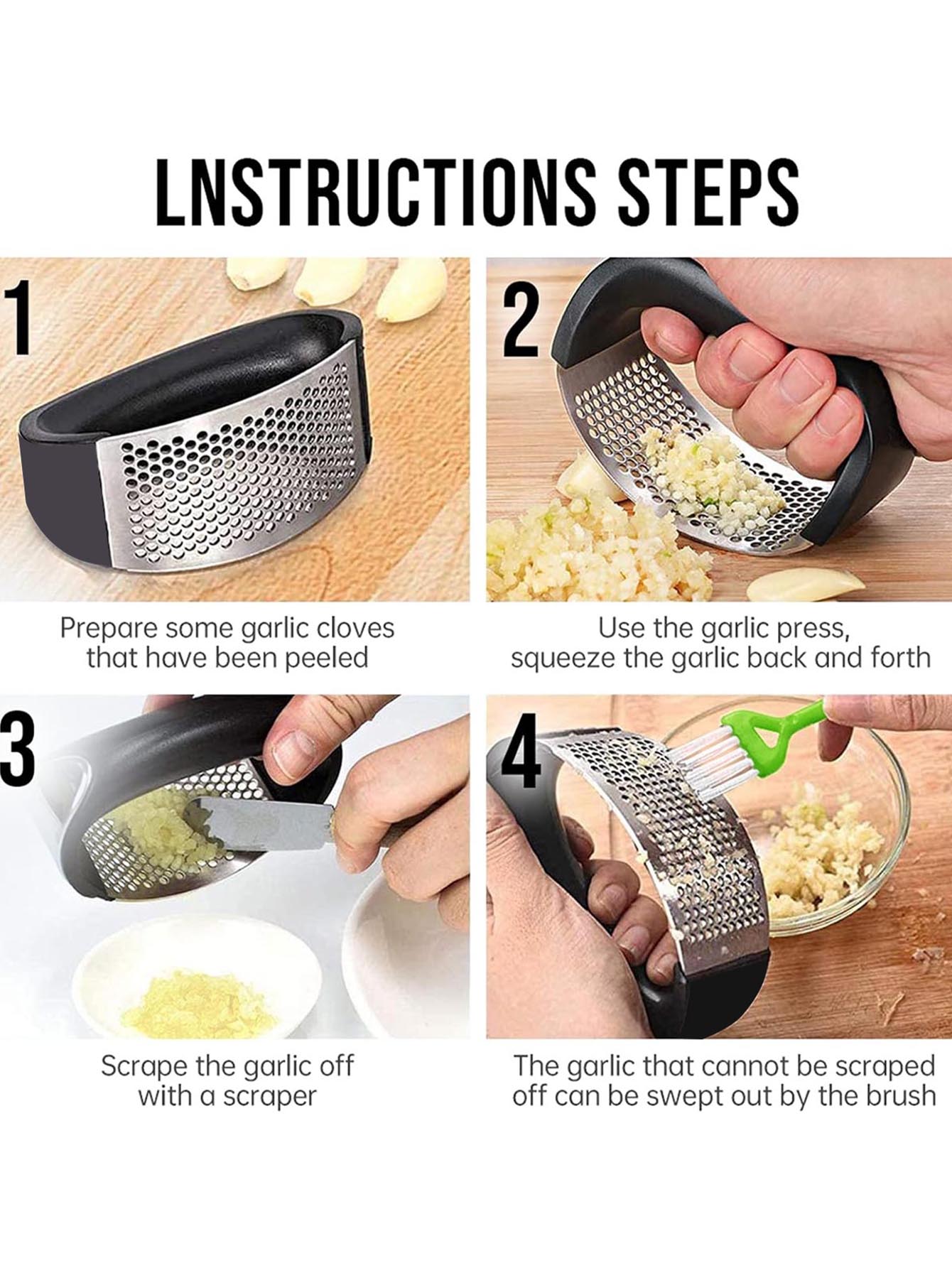 LNSTRUCTIONS STEPS

1

Prepare some garlic cloves that have been peeled

2

Use the garlic press, squeeze the garlic back and forth

3

Scrape the garlic off with a scraper

4

The garlic that cannot be scraped off can be swept out by the brush