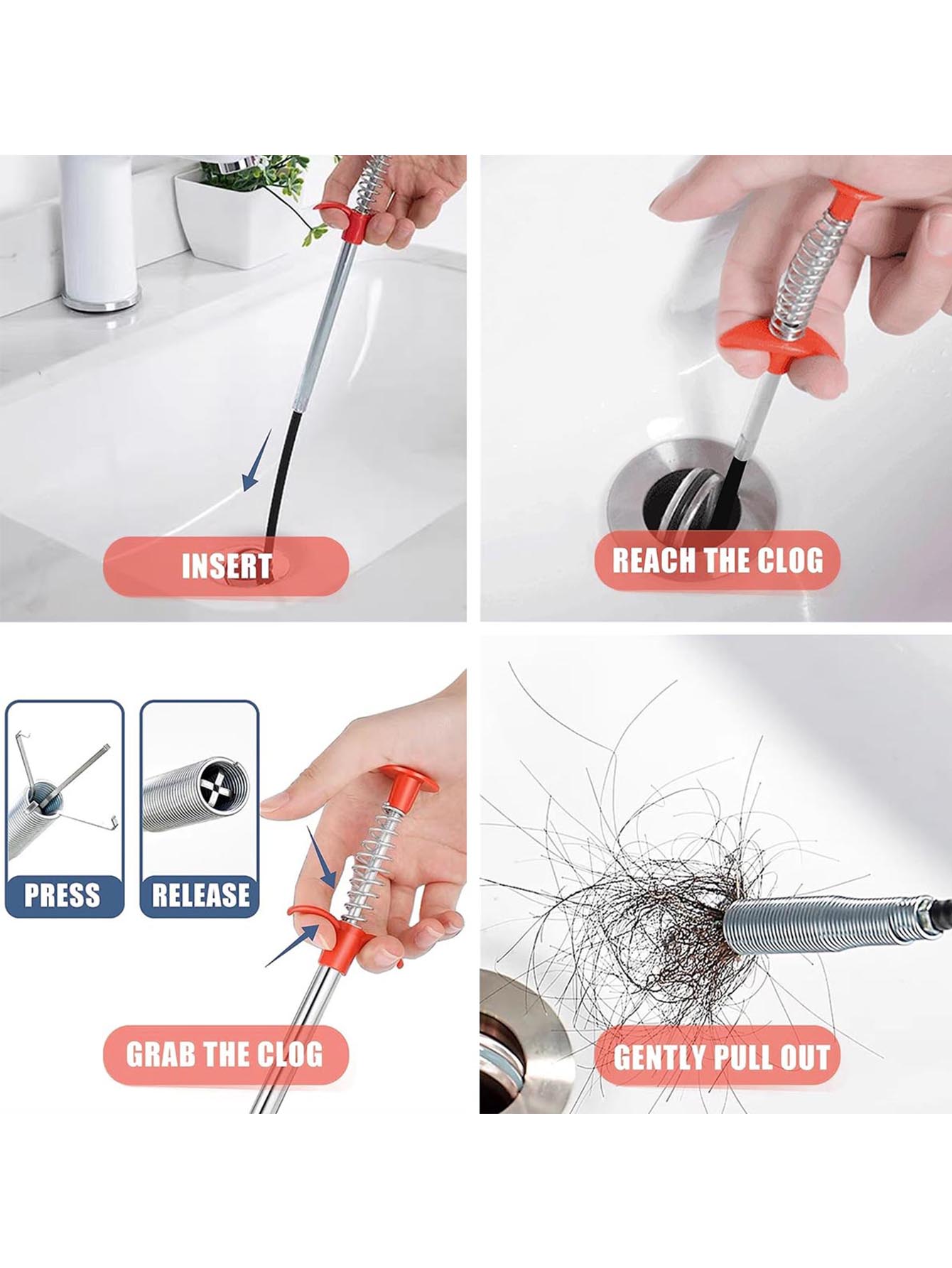 INSERT

REACH THE CLOG

PRESS

RELEASE

GRAB THE CLOG

GENTLY PULL OUT