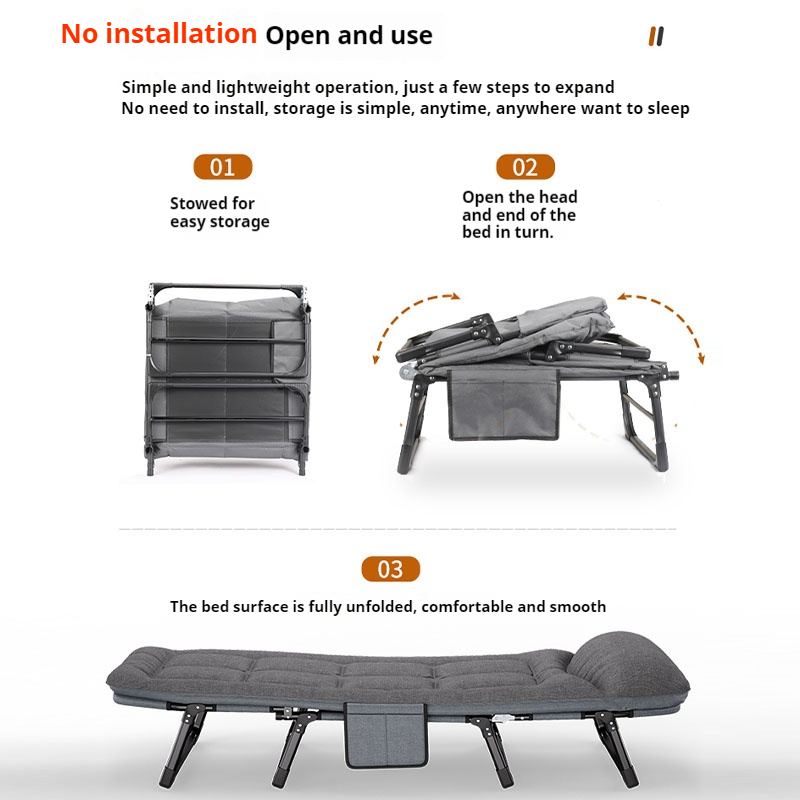 No installation Open and use

Simple and lightweight operation, just a few steps to expand
No need to install, storage is simple, anytime, anywhere want to sleep

01
Stowed for easy storage

02
Open the head and end of the bed in turn.

03
The bed surface is fully unfolded, comfortable and smooth