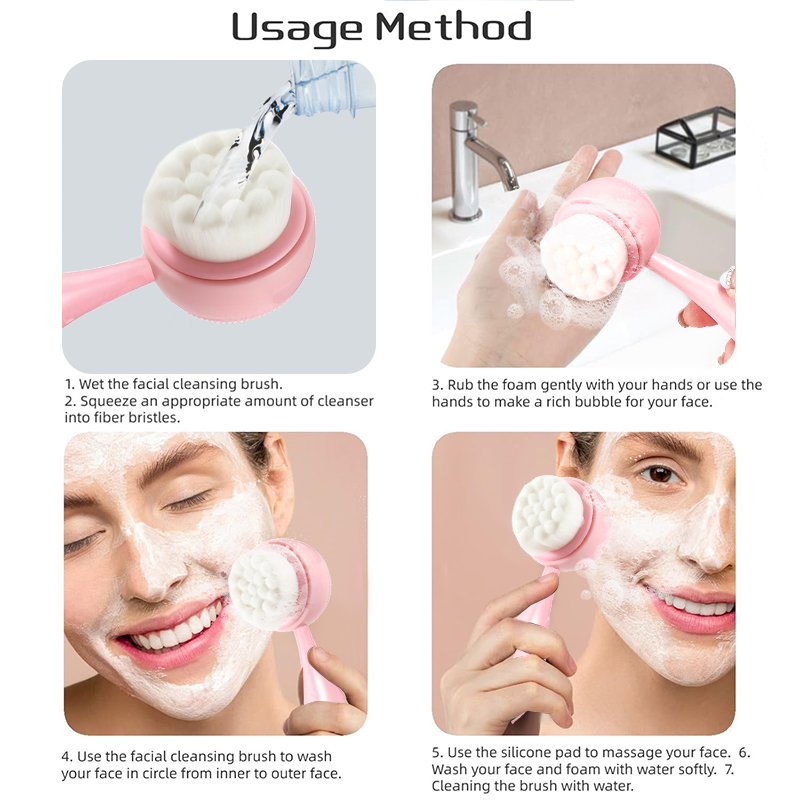 Usage Method

1. Wet the facial cleansing brush.
2. Squeeze an appropriate amount of cleanser into fiber bristles.

3. Rub the foam gently with your hands or use the hands to make a rich bubble for your face.

4. Use the facial cleansing brush to wash your face in circle from inner to outer face.

5. Use the silicone pad to massage your face. 6. Wash your face and foam with water softly. 7. Cleaning the brush with water.