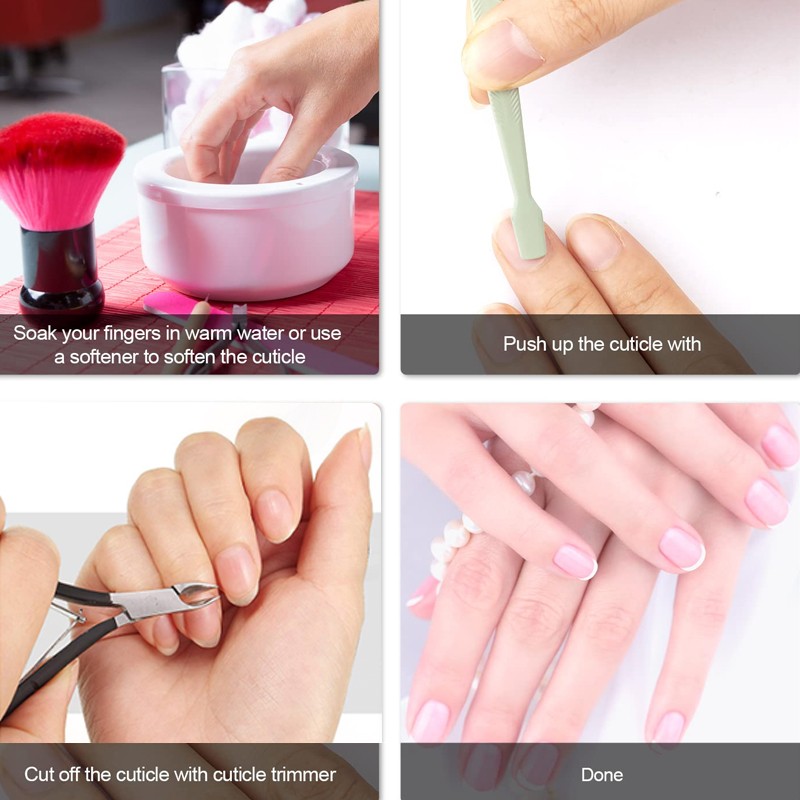 Soak your fingers in warm water or use a softener to soften the cuticle

Push up the cuticle with

Cut off the cuticle with cuticle trimmer

Done