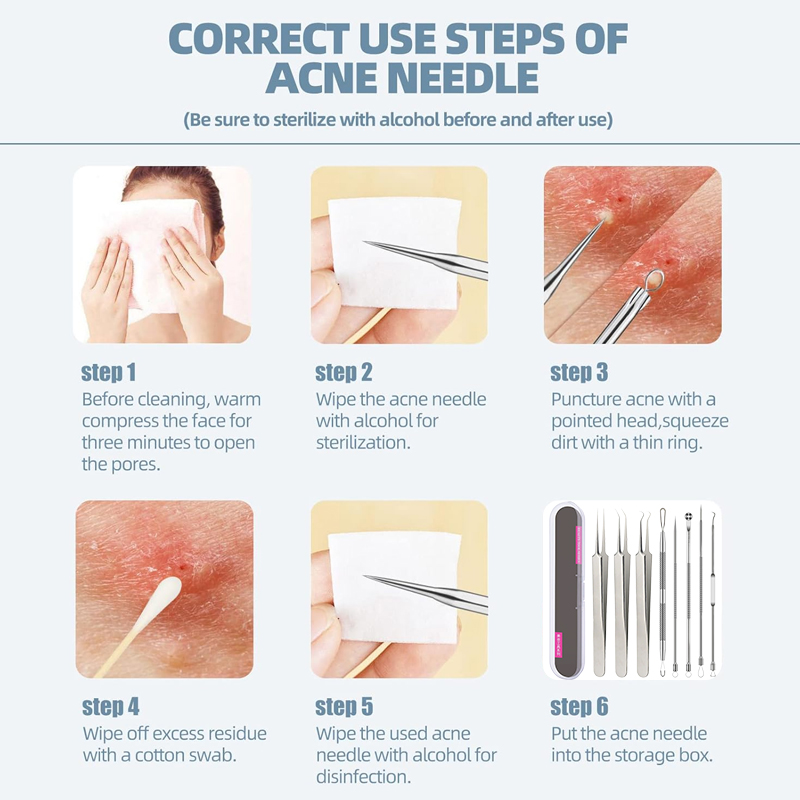 CORRECT USE STEPS OF ACNE NEEDLE

(Be sure to sterilize with alcohol before and after use)

step 1
Before cleaning, warm compress the face for three minutes to open the pores.

step 2
Wipe the acne needle with alcohol for sterilization.

step 3
Puncture acne with a pointed head,squeeze dirt with a thin ring.

step 4
Wipe off excess residue with a cotton swab.

step 5
Wipe the used acne needle with alcohol for disinfection.

step 6
Put the acne needle into the storage box.