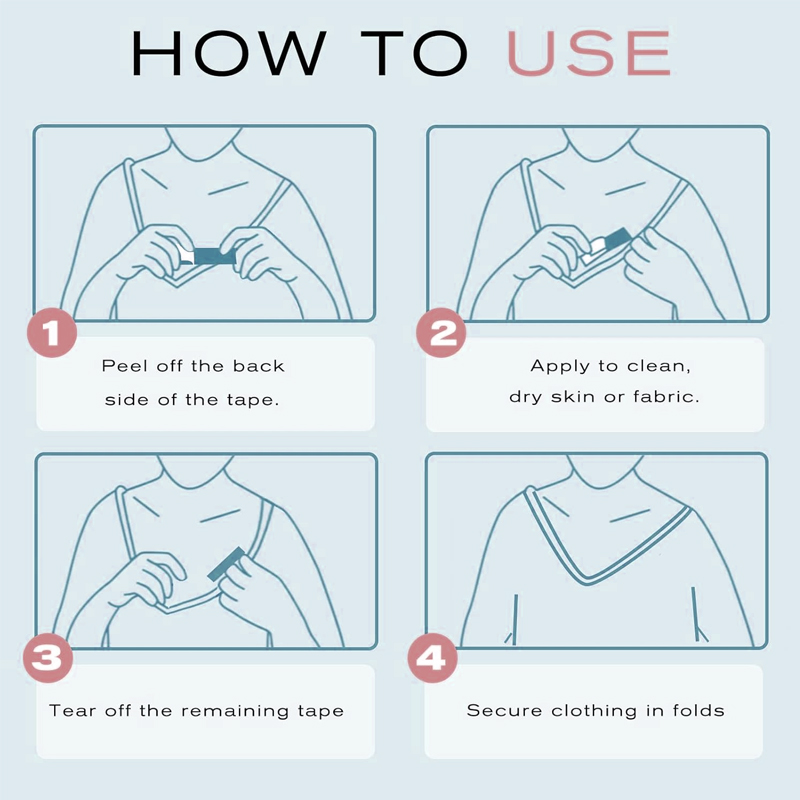 HOW TO USE

1
Peel off the back side of the tape.

2
Apply to clean, dry skin or fabric.

3
Tear off the remaining tape

4
Secure clothing in folds