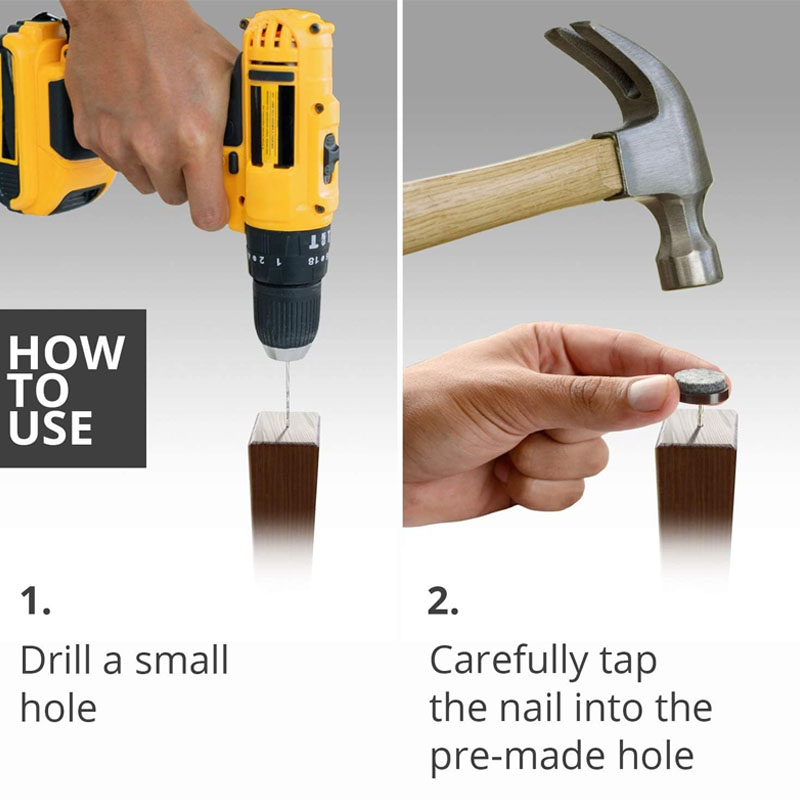 HOW TO USE

1.

Drill a small hole

2.

Carefully tap the nail into the pre-made hole