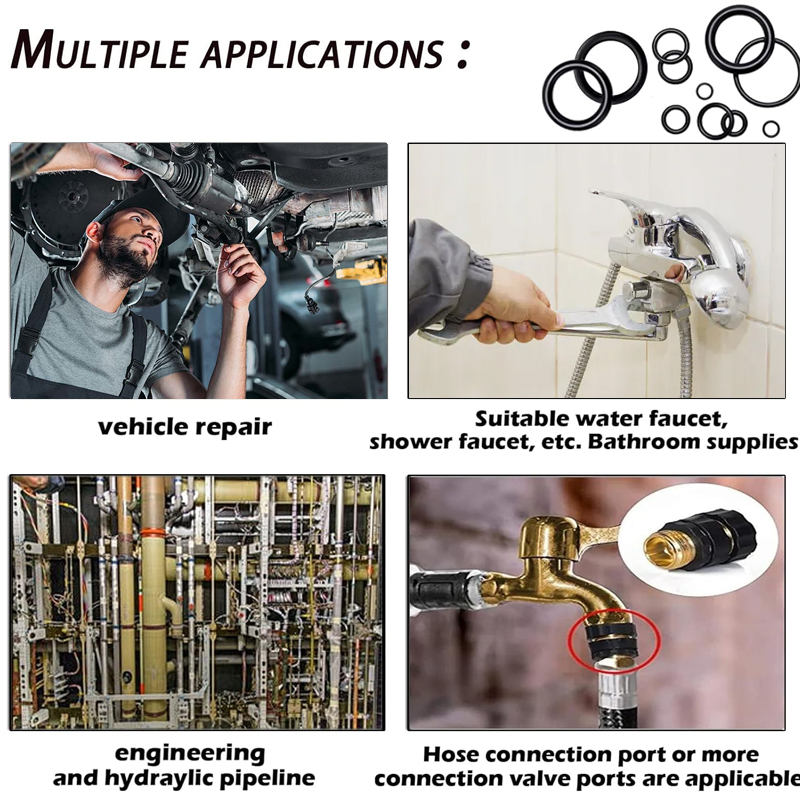 MULTIPLE APPLICATIONS :

vehicle repair

Suitable water faucet, shower faucet, etc. Bathroom supplies

engineering and hydraylic pipeline

Hose connection port or more connection valve ports are applicable