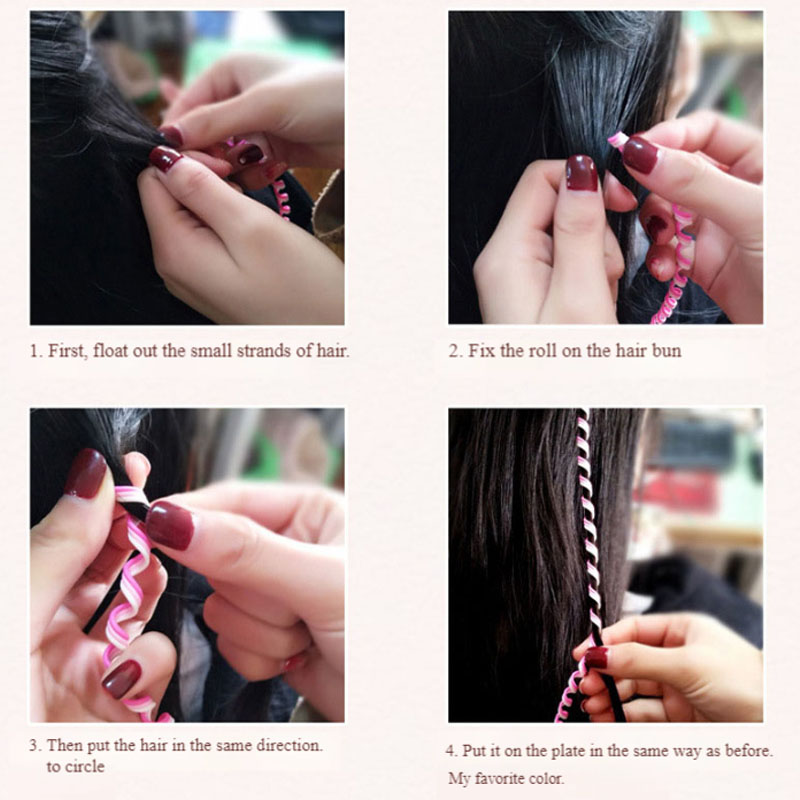 1. First, float out the small strands of hair.

2. Fix the roll on the hair bun

3. Then put the hair in the same direction. to circle

4. Put it on the plate in the same way as before. My favorite color.