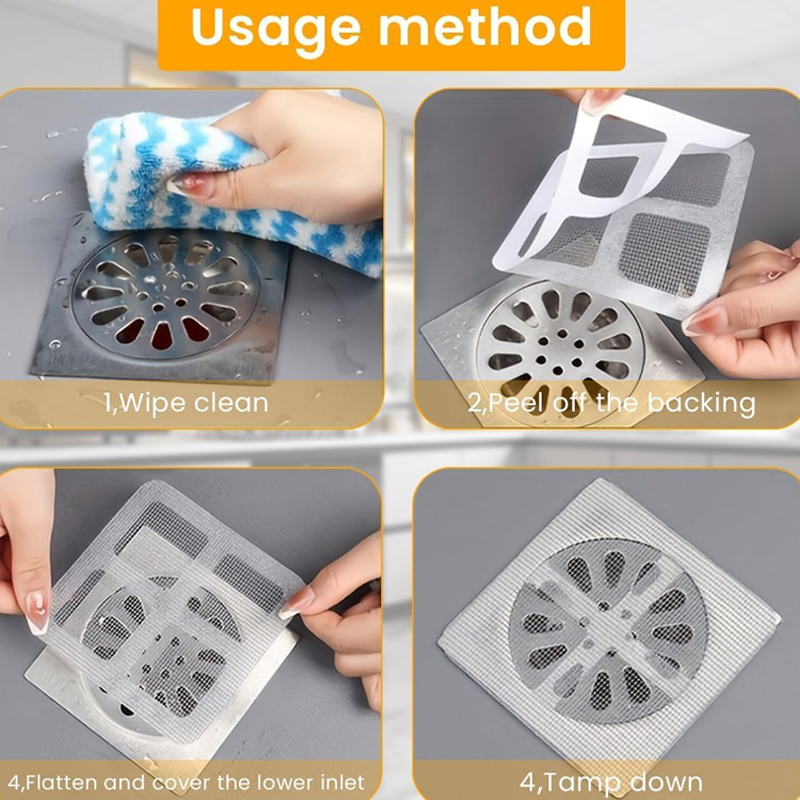 Usage method

1,Wipe clean

2,Peel off the backing

4,Flatten and cover the lower inlet

4,Tamp down