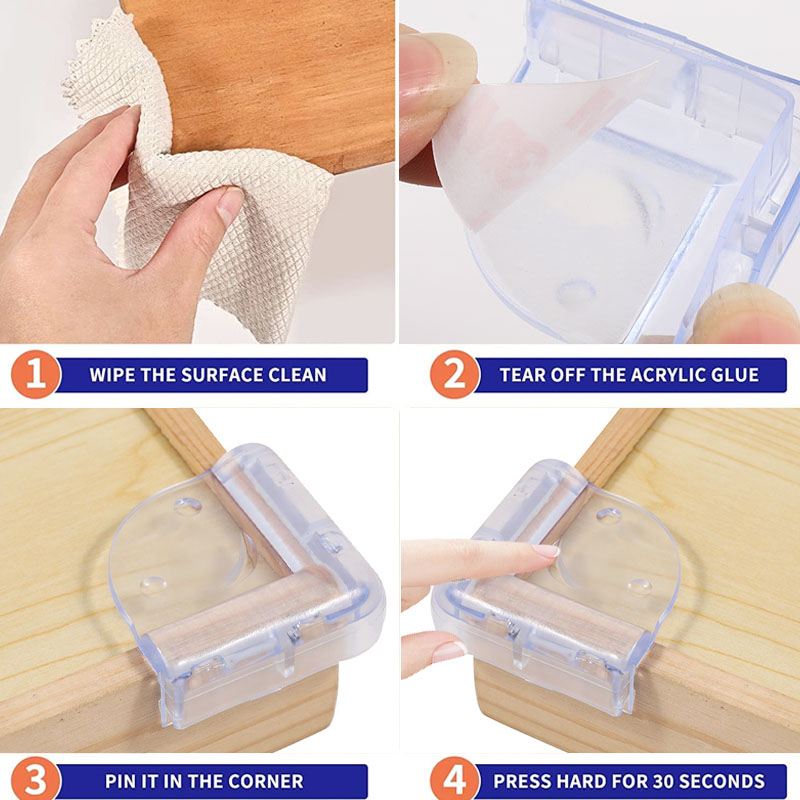 1 WIPE THE SURFACE CLEAN

2 TEAR OFF THE ACRYLIC GLUE

3 PIN IT IN THE CORNER

4 PRESS HARD FOR 30 SECONDS