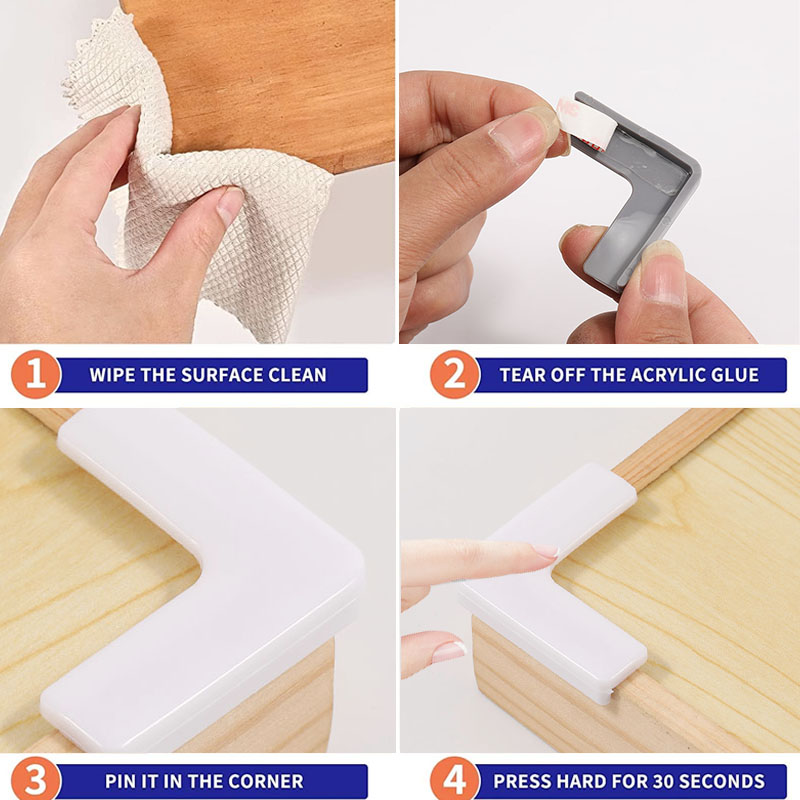 1 WIPE THE SURFACE CLEAN

2 TEAR OFF THE ACRYLIC GLUE

3 PIN IT IN THE CORNER

4 PRESS HARD FOR 30 SECONDS