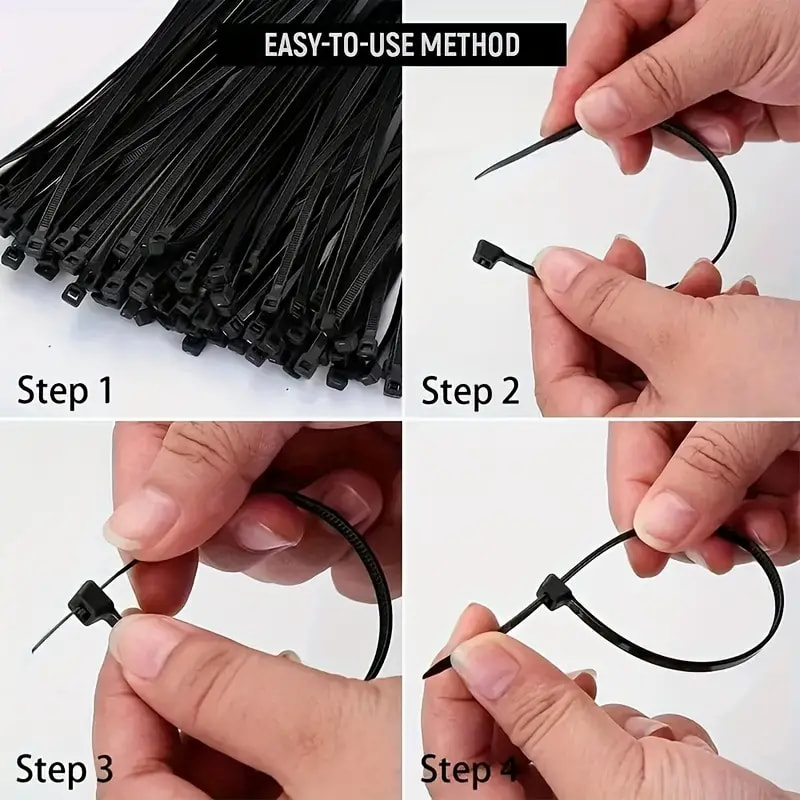 EASY-TO-USE METHOD

Step 1

Step 2

Step 3

Step 4