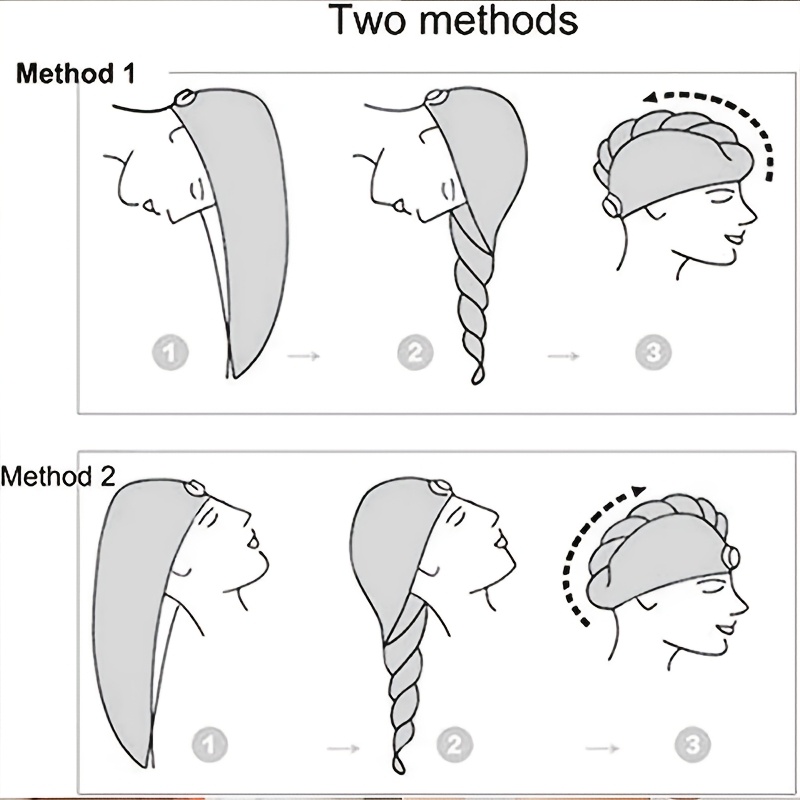 Two methods

Method 1

1 → 2 → 3

Method 2

1 → 2 → 3