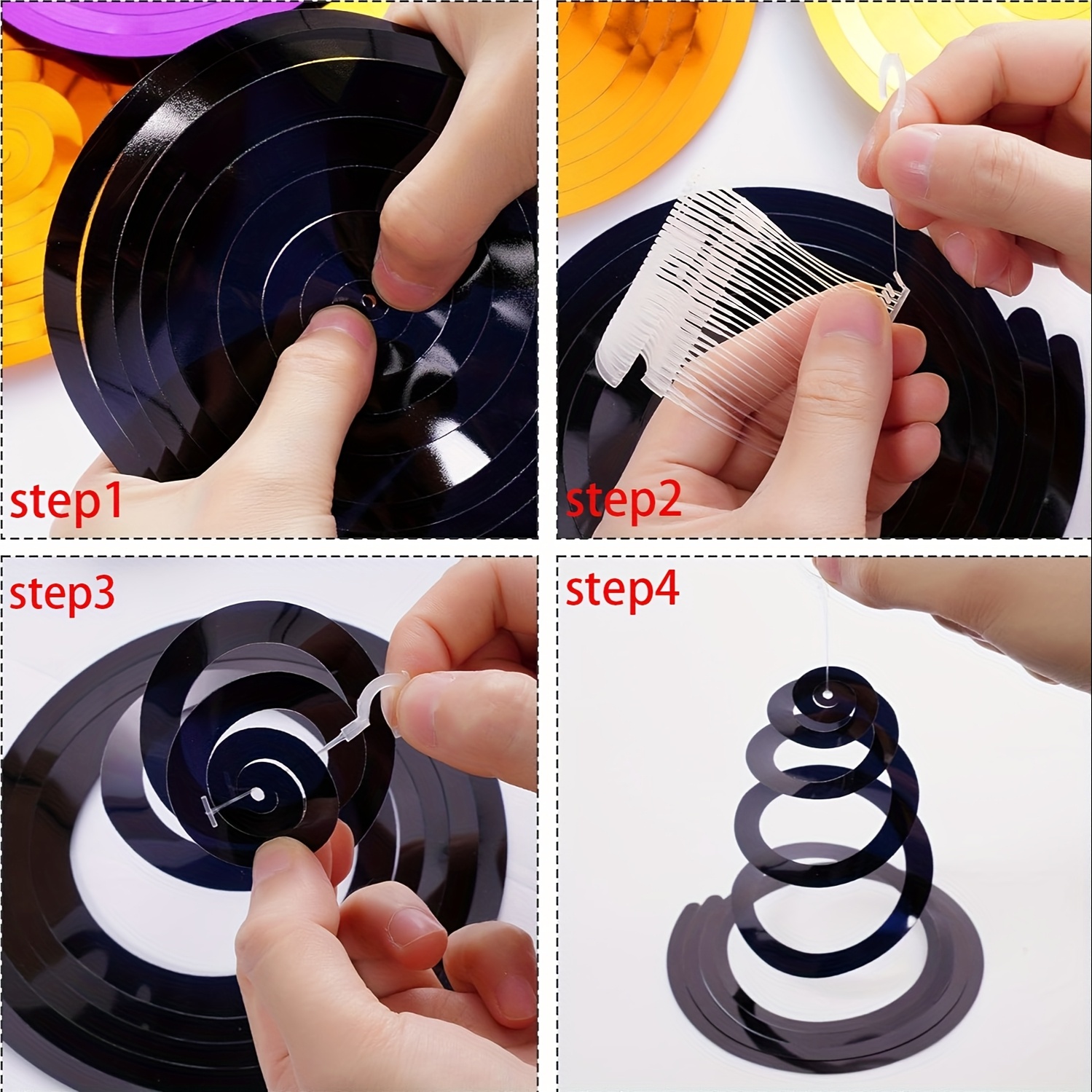 step1

step2

step3

step4