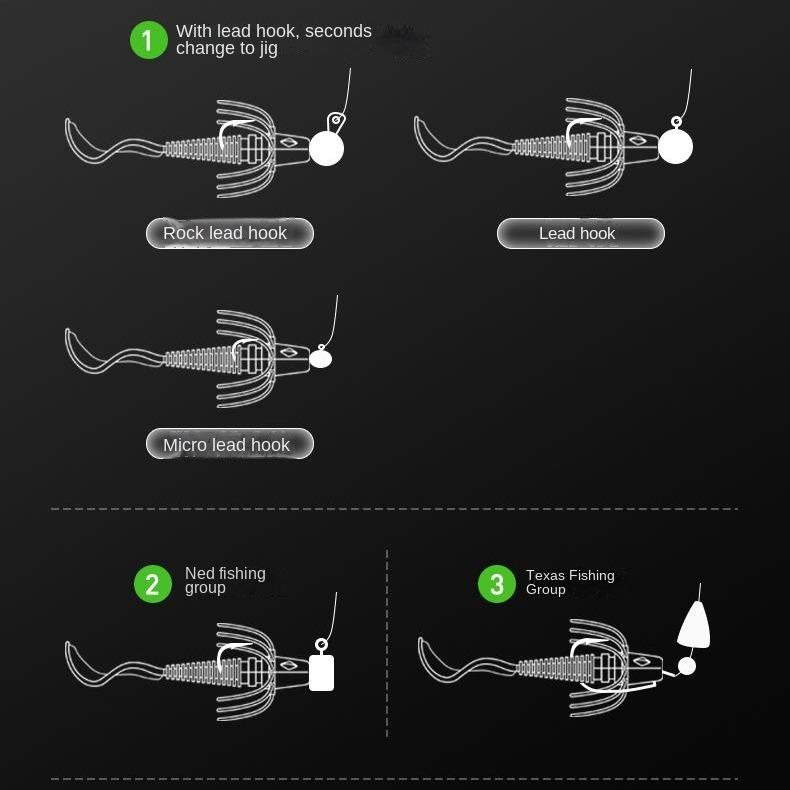 1 With lead hook, seconds change to jig

Rock lead hook

Lead hook

Micro lead hook

2 Ned fishing group

3 Texas Fishing Group