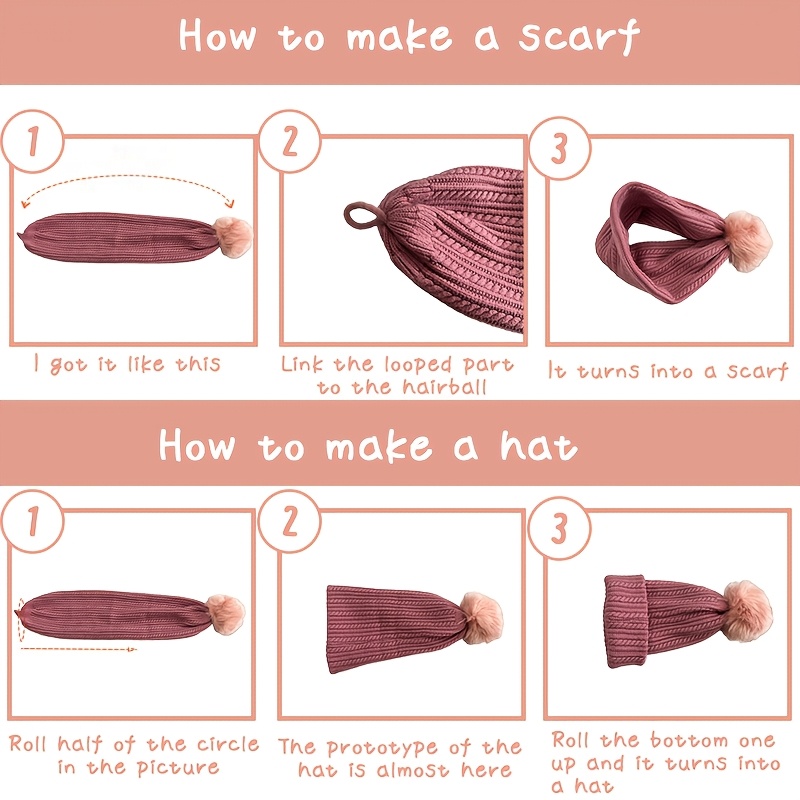 How to make a scarf

1

I got it like this

2

Link the looped part to the hairball

3

It turns into a scarf

How to make a hat

1

Roll half of the circle in the picture

2

The prototype of the hat is almost here

3

Roll the bottom one up and it turns into a hat