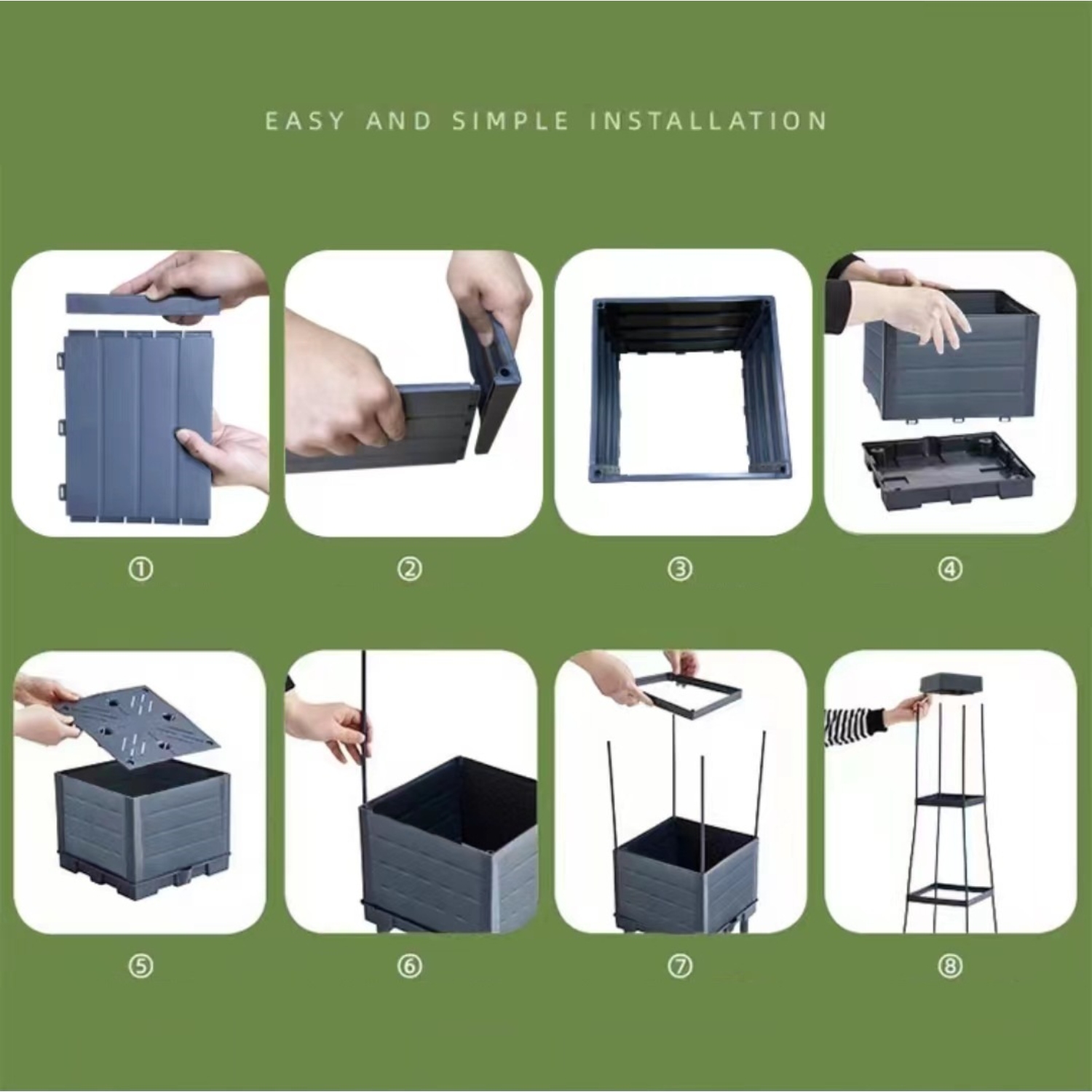 EASY AND SIMPLE INSTALLATION

①

②

③

④

⑤

⑥

⑦

⑧