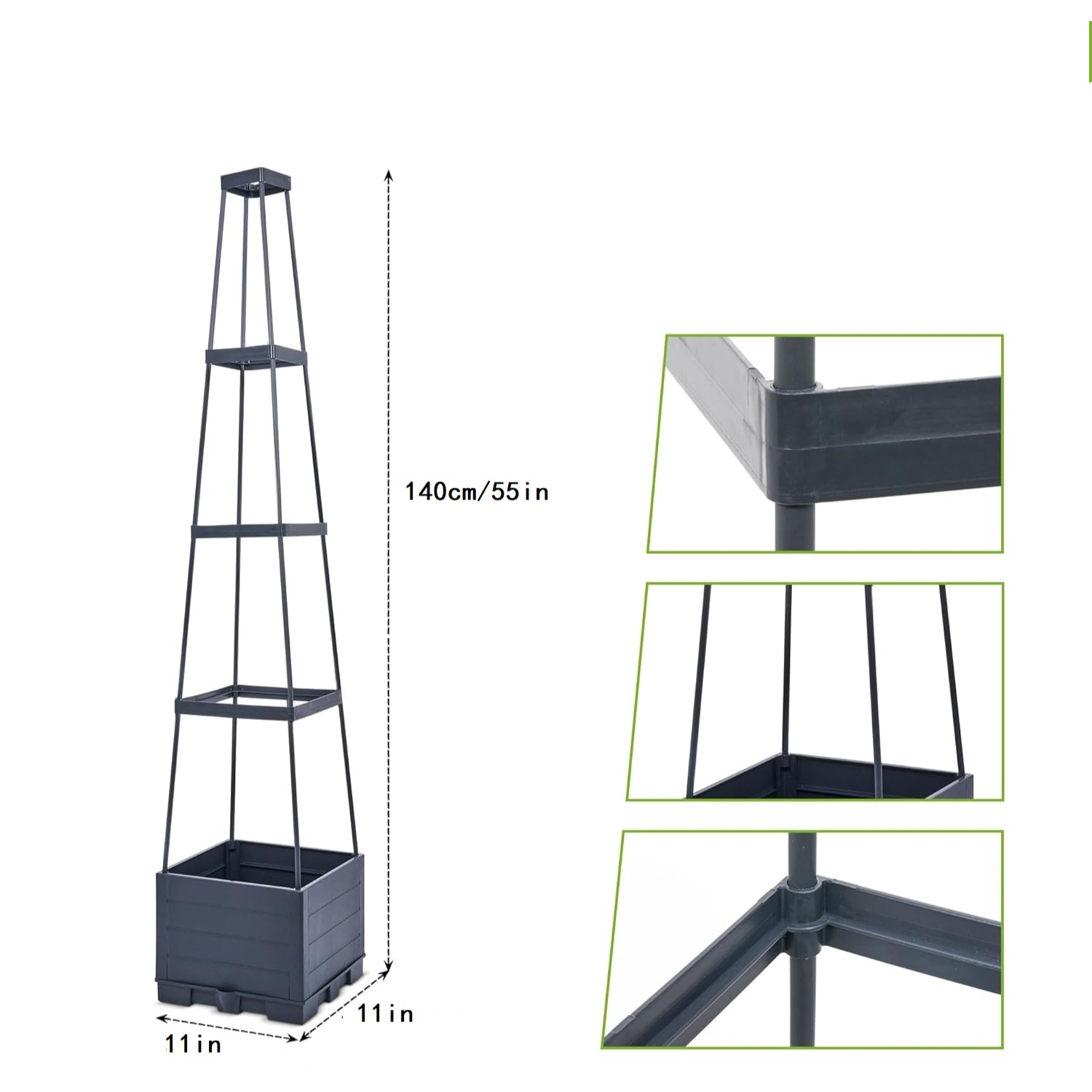 140cm/55in

11in

11in