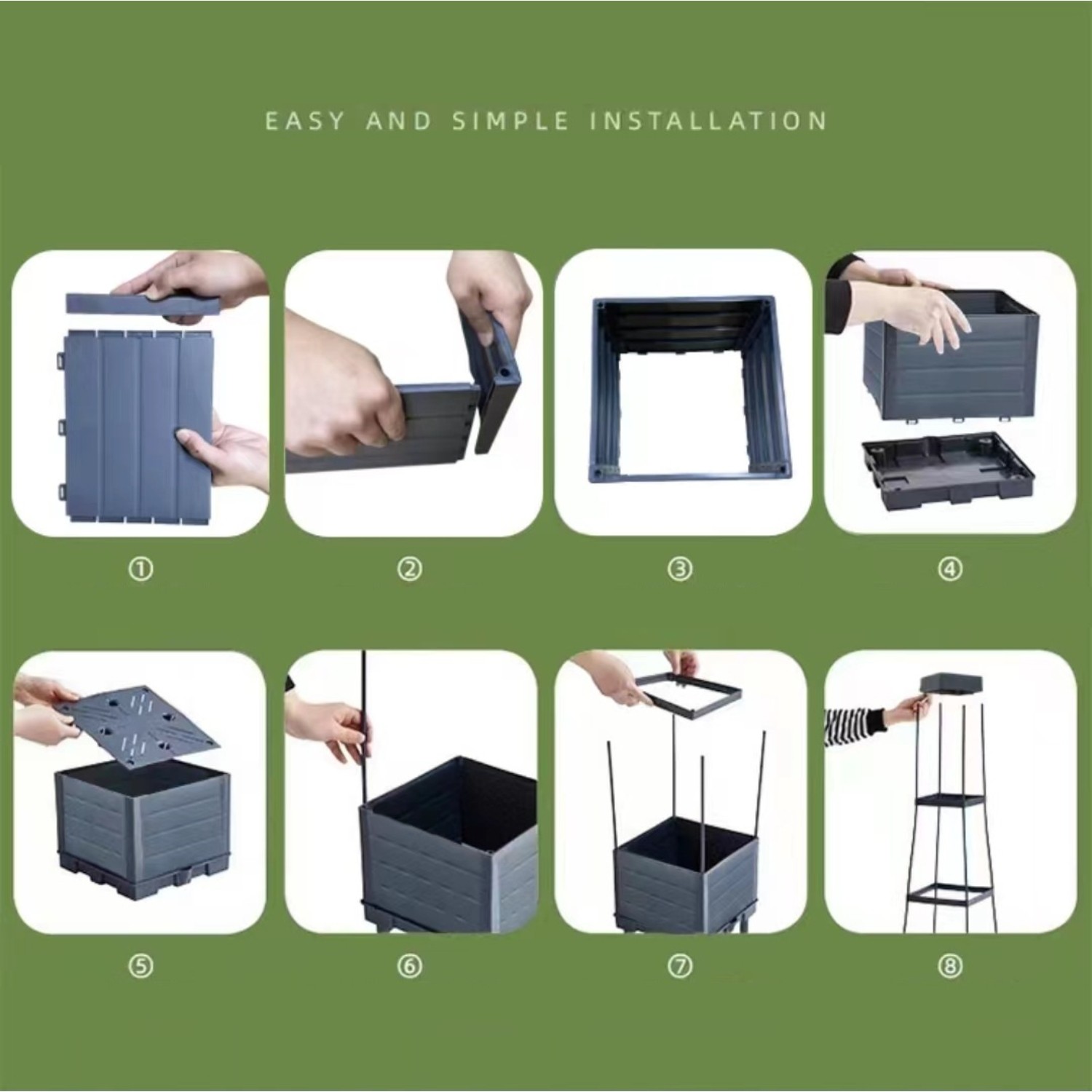 EASY AND SIMPLE INSTALLATION

①

②

③

④

⑤

⑥

⑦

⑧