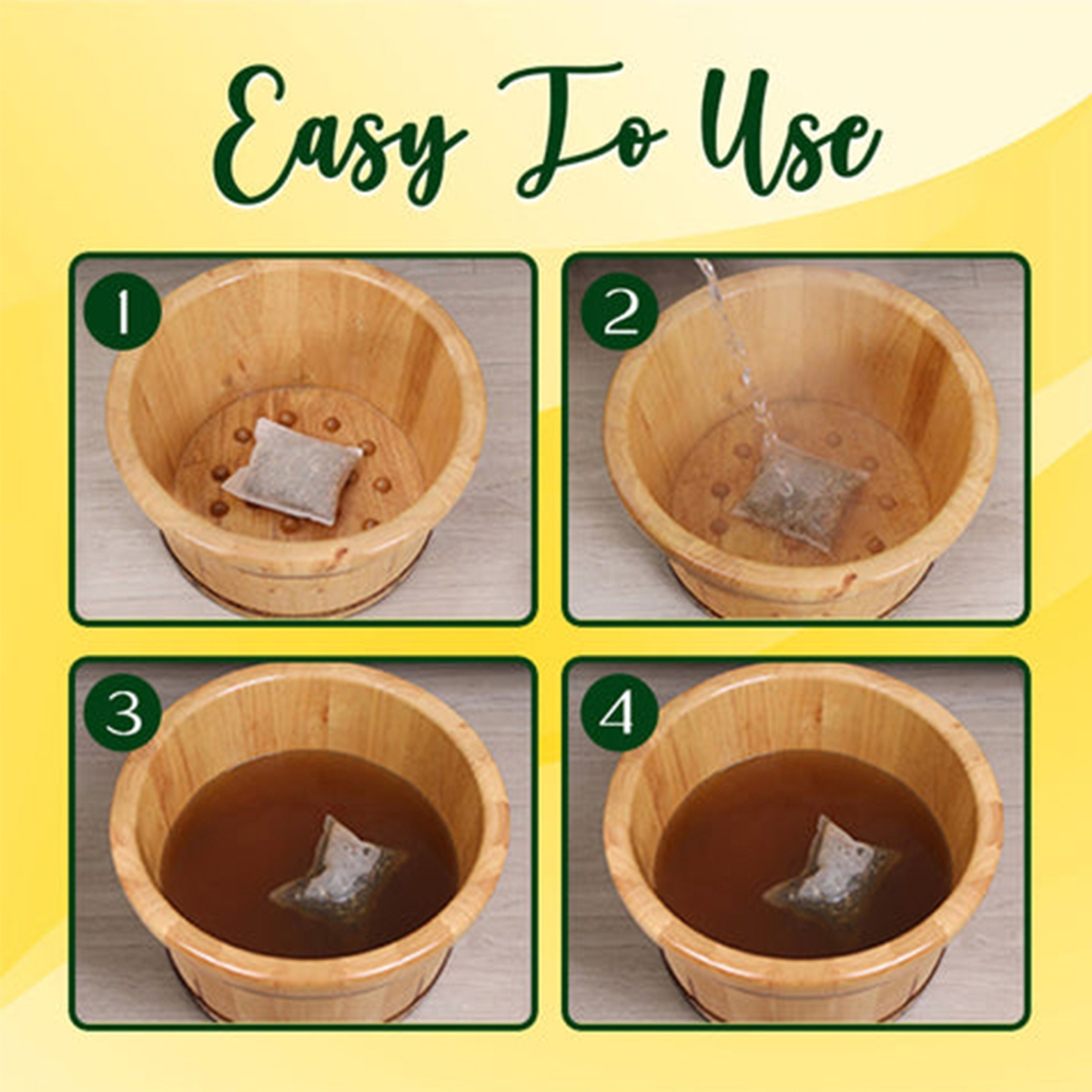 Easy To Use

1

2

3

4