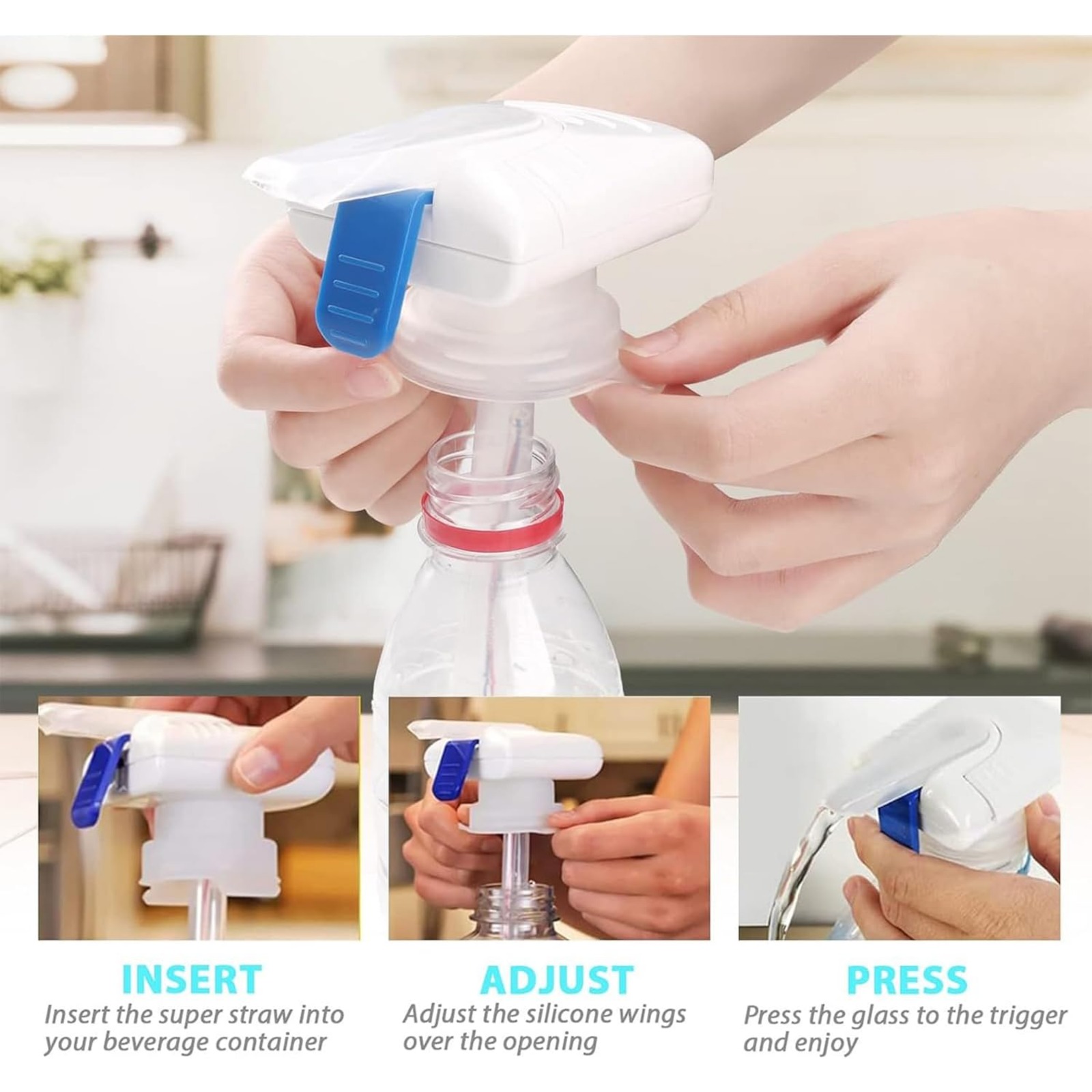 INSERT
Insert the super straw into your beverage container

ADJUST
Adjust the silicone wings over the opening

PRESS
Press the glass to the trigger and enjoy