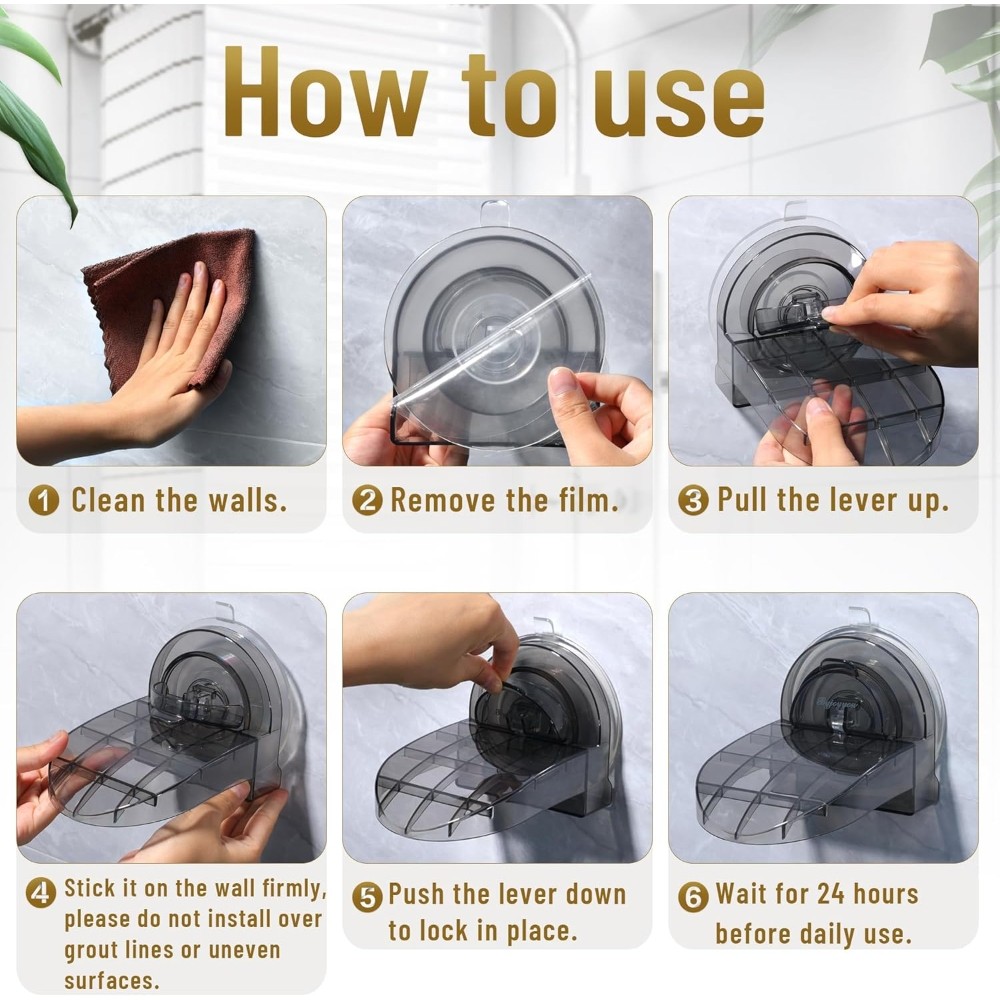 How to use

1 Clean the walls.

2 Remove the film.

3 Pull the lever up.

4 Stick it on the wall firmly, please do not install over grout lines or uneven surfaces.

5 Push the lever down to lock in place.

6 Wait for 24 hours before daily use.