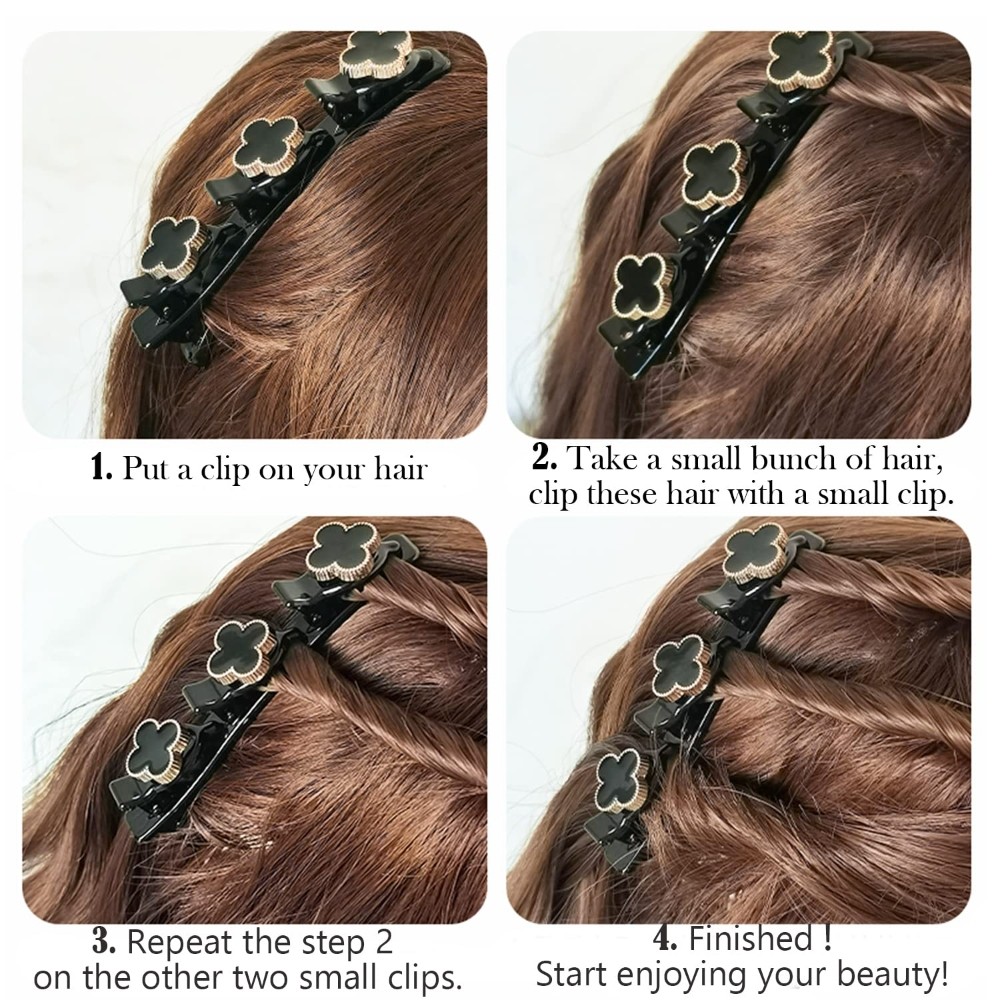 1. Put a clip on your hair

2. Take a small bunch of hair, clip these hair with a small clip.

3. Repeat the step 2 on the other two small clips.

4. Finished ! Start enjoying your beauty!