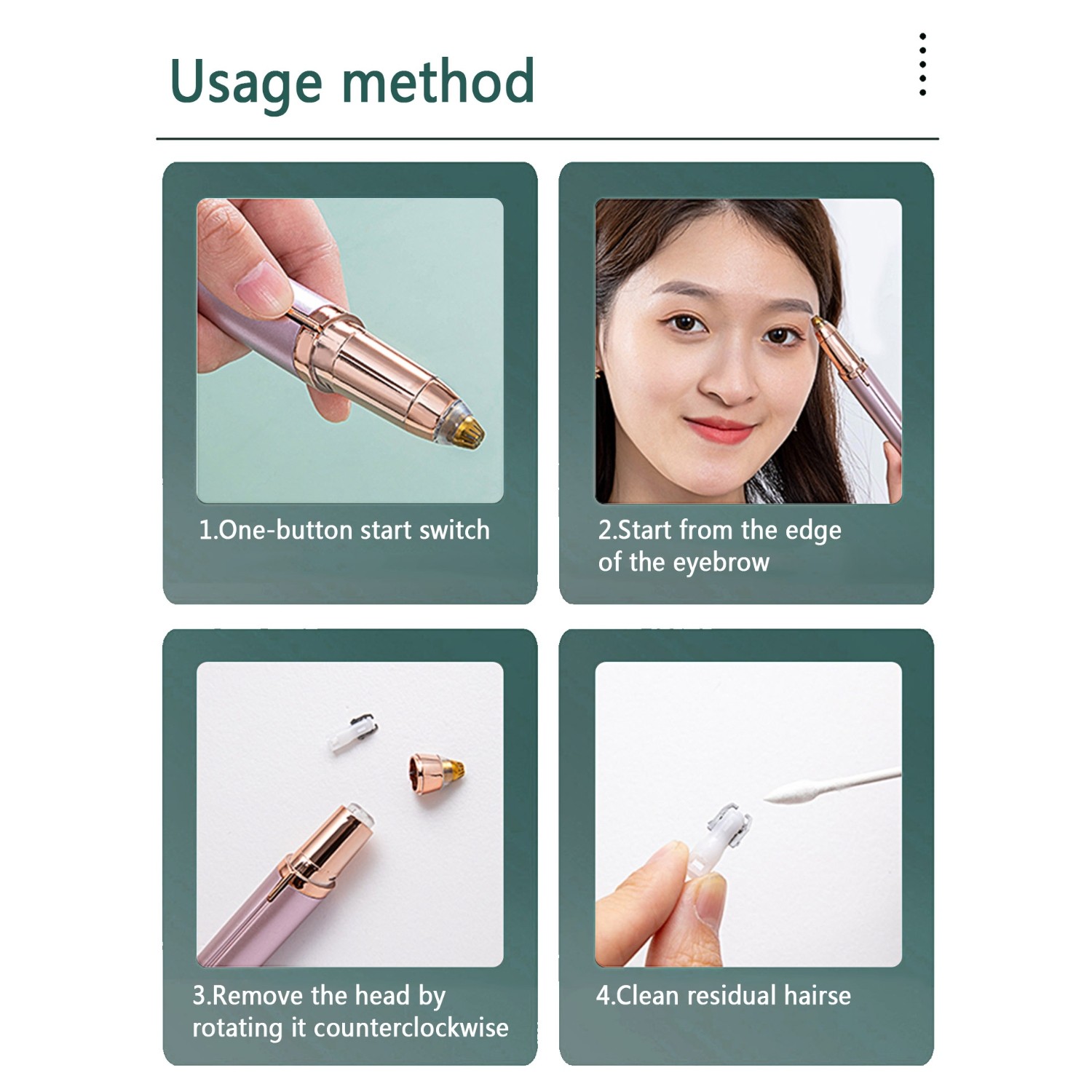 Usage method

1.One-button start switch

2.Start from the edge of the eyebrow

3.Remove the head by rotating it counterclockwise

4.Clean residual hairse