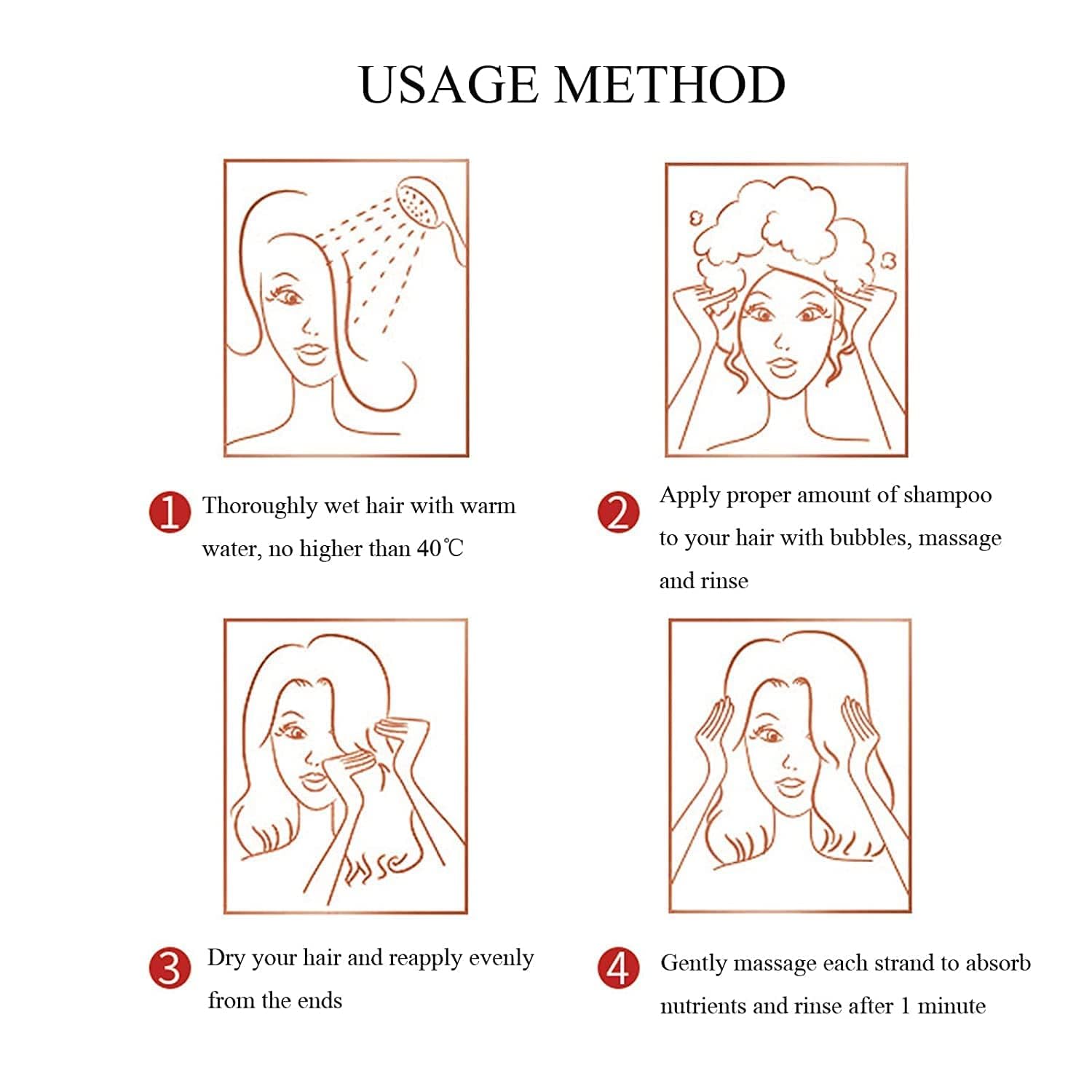 USAGE METHOD

1 Thoroughly wet hair with warm water, no higher than 40℃

2 Apply proper amount of shampoo to your hair with bubbles, massage and rinse

3 Dry your hair and reapply evenly from the ends

4 Gently massage each strand to absorb nutrients and rinse after 1 minute