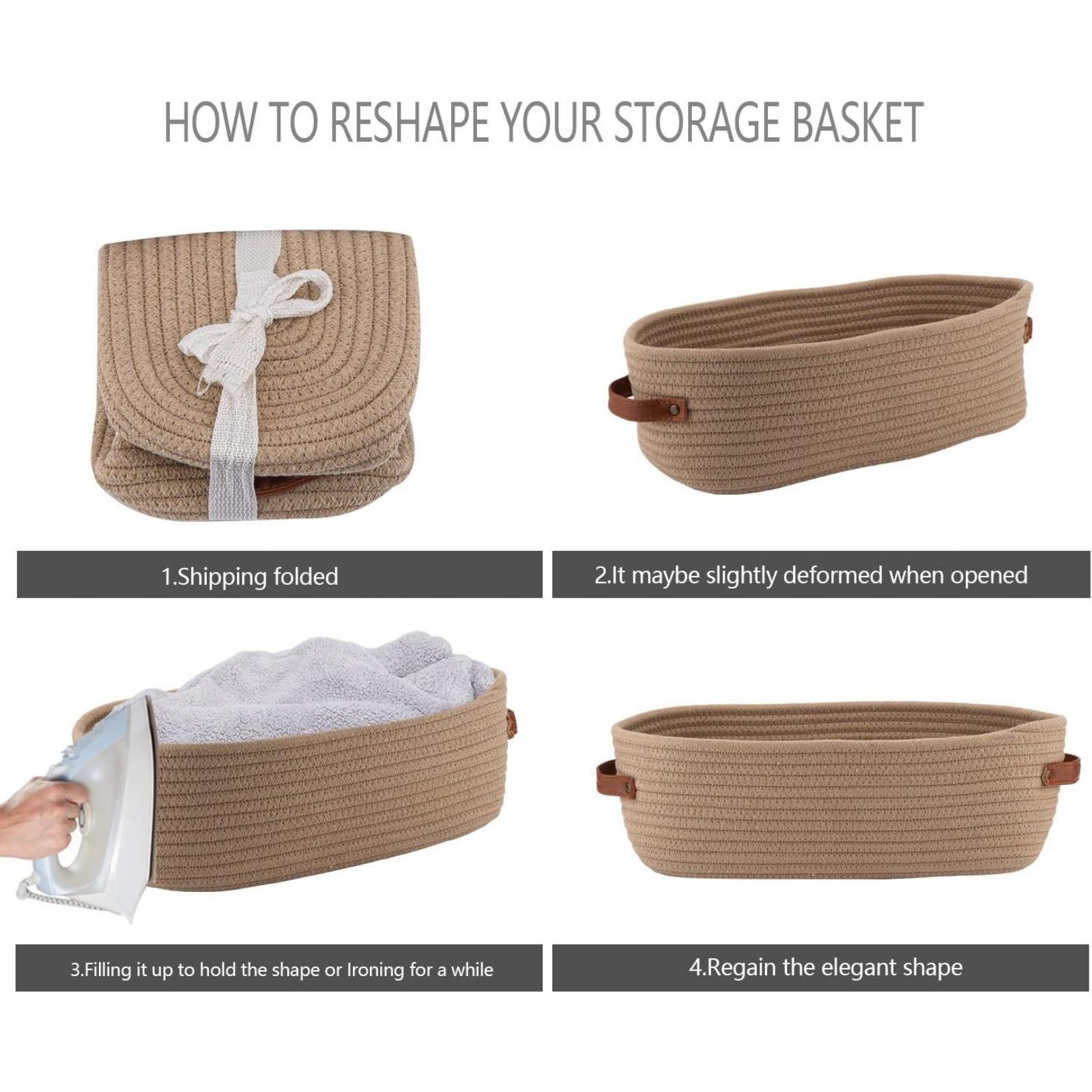 HOW TO RESHAPE YOUR STORAGE BASKET

1.Shipping folded

2.It maybe slightly deformed when opened

3.Filling it up to hold the shape or Ironing for a while

4.Regain the elegant shape