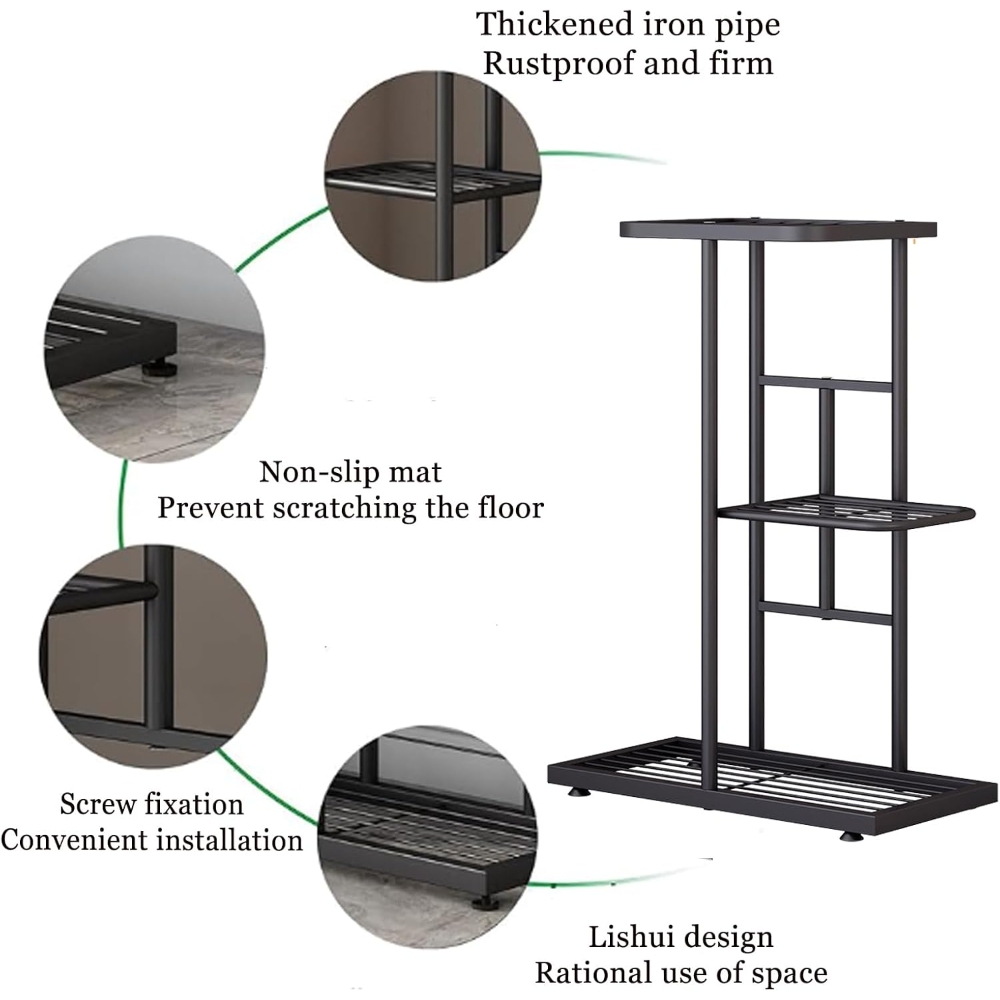 Thickened iron pipe
Rustproof and firm

Non-slip mat
Prevent scratching the floor

Screw fixation
Convenient installation

Lishui design
Rational use of space