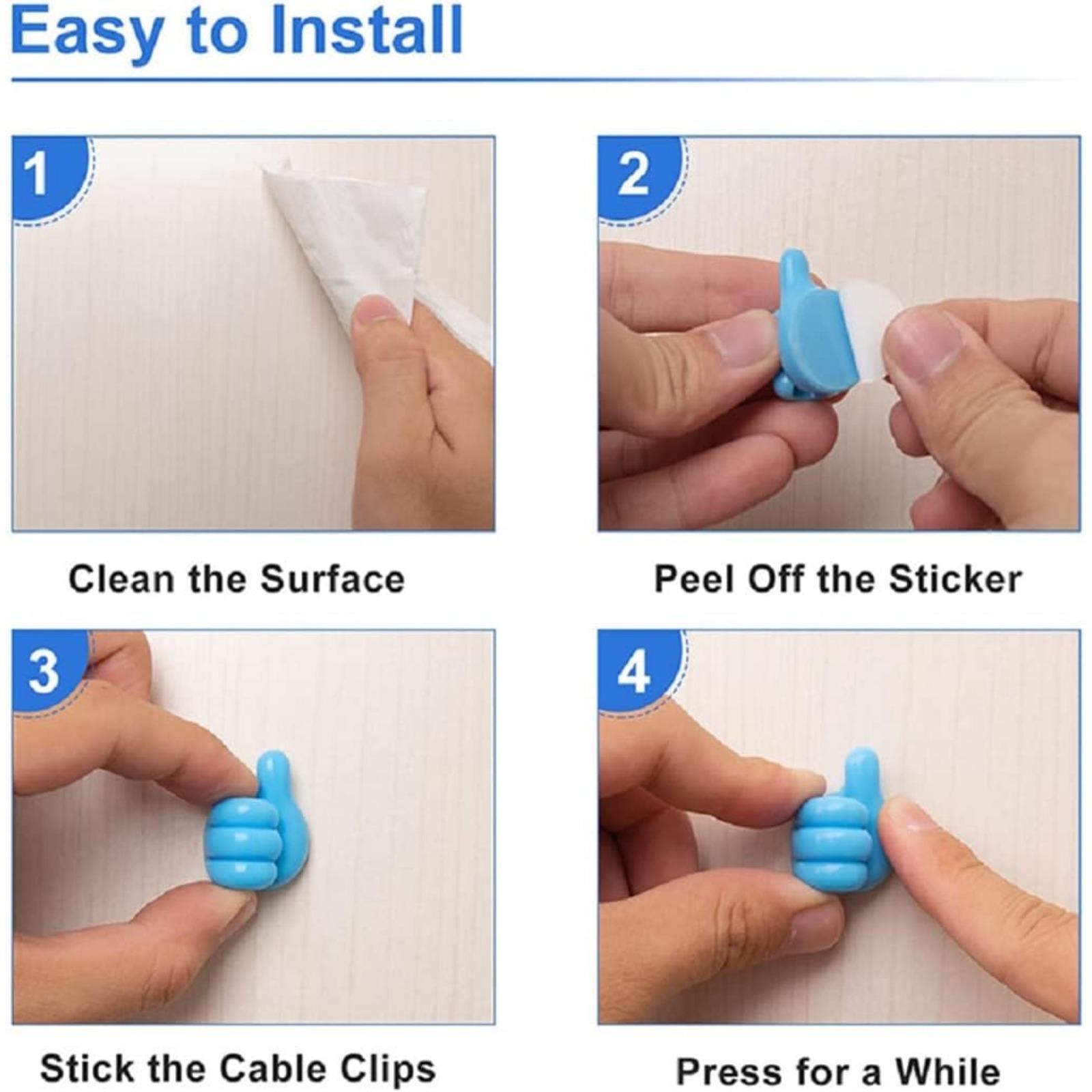 Easy to Install

1

Clean the Surface

2

Peel Off the Sticker

3

Stick the Cable Clips

4

Press for a While