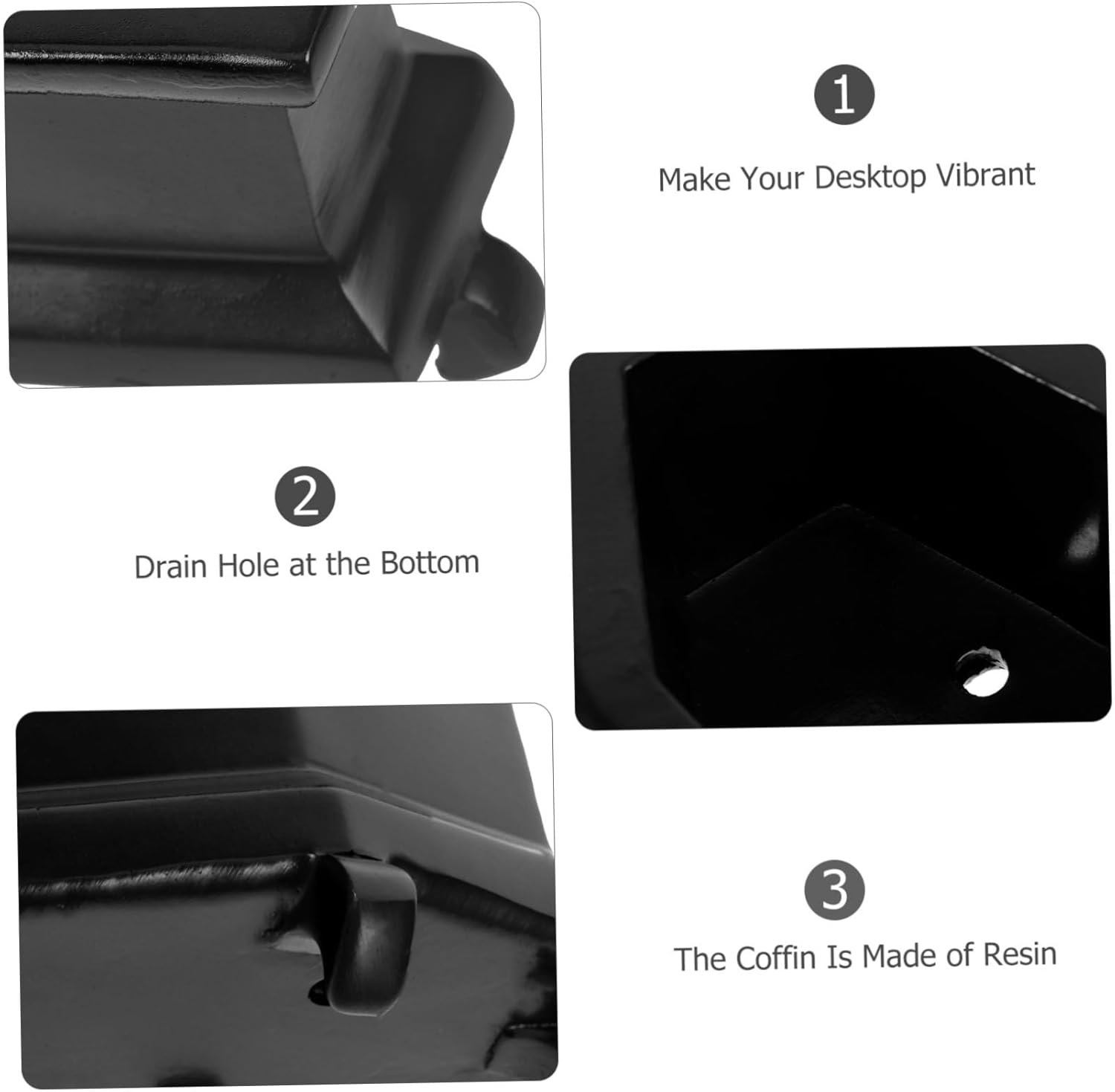 1

Make Your Desktop Vibrant

2

Drain Hole at the Bottom

3

The Coffin Is Made of Resin