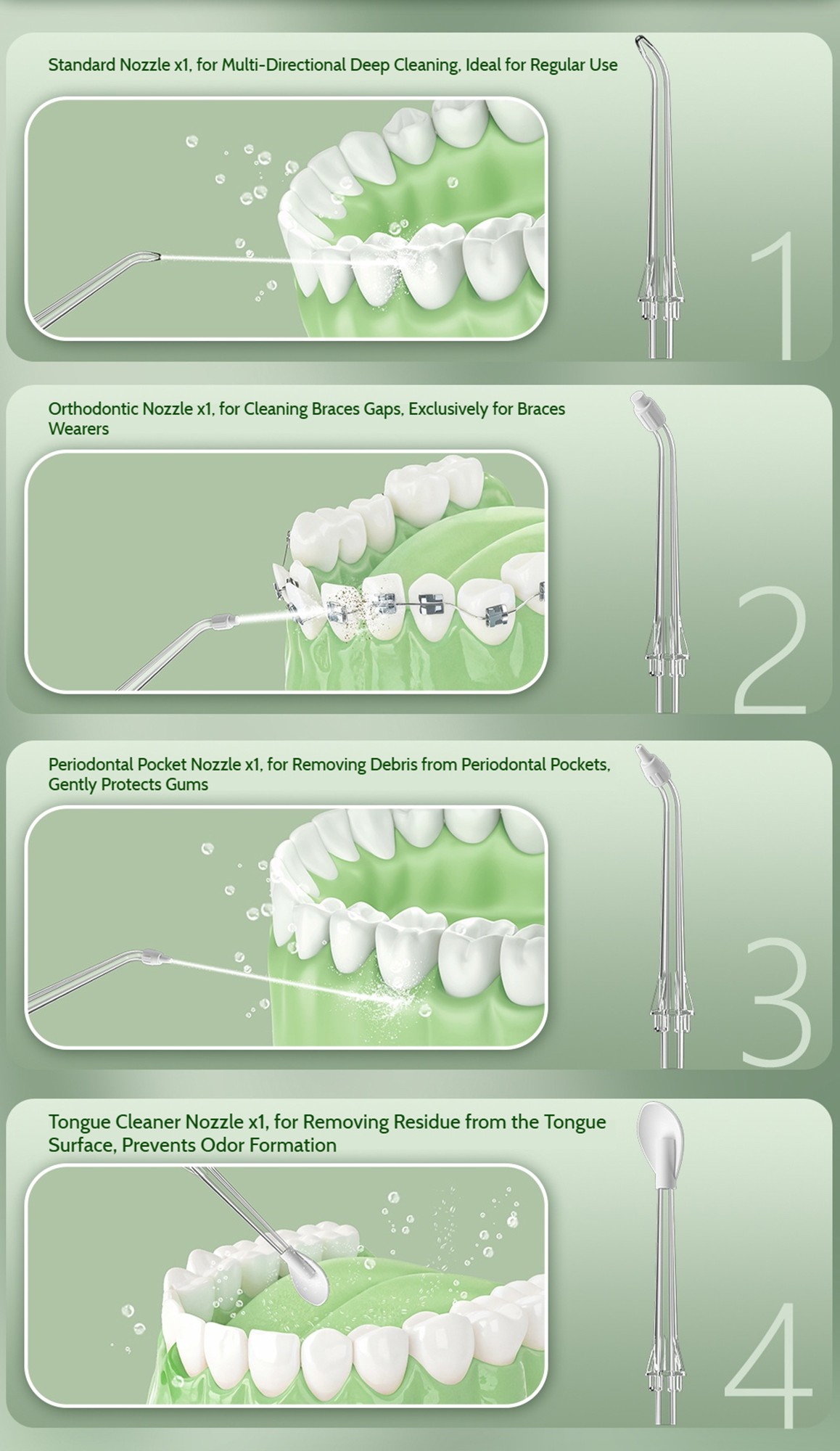 Standard Nozzle x1, for Multi-Directional Deep Cleaning, Ideal for Regular Use

1

Orthodontic Nozzle x1, for Cleaning Braces Gaps, Exclusively for Braces Wearers

2

Periodontal Pocket Nozzle x1, for Removing Debris from Periodontal Pockets, Gently Protects Gums

3

Tongue Cleaner Nozzle x1, for Removing Residue from the Tongue Surface, Prevents Odor Formation

4