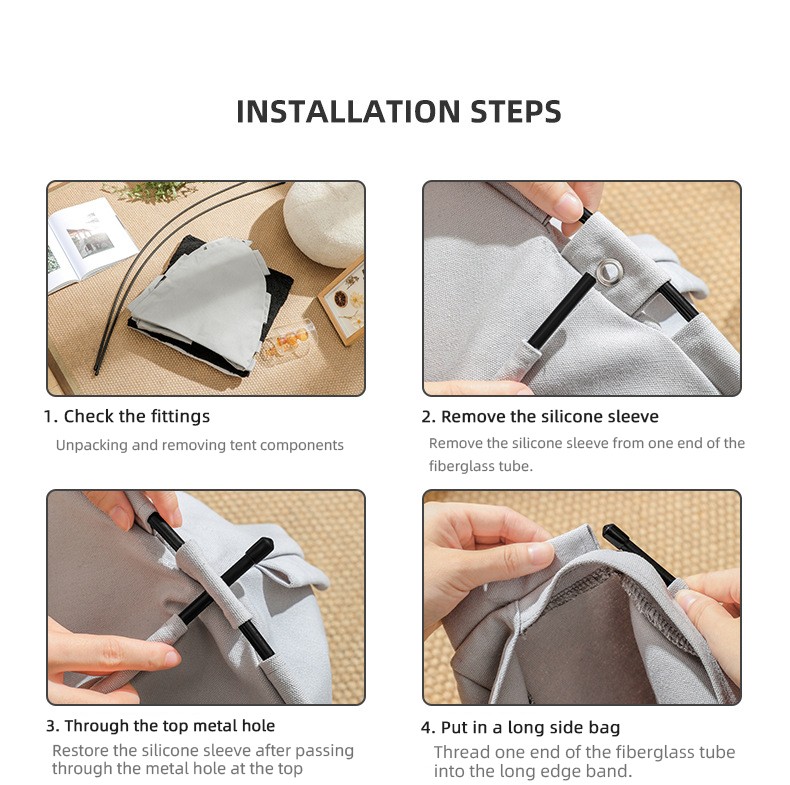 INSTALLATION STEPS

1. Check the fittings

Unpacking and removing tent components

2. Remove the silicone sleeve

Remove the silicone sleeve from one end of the fiberglass tube.

3. Through the top metal hole

Restore the silicone sleeve after passing through the metal hole at the top

4. Put in a long side bag

Thread one end of the fiberglass tube into the long edge band.