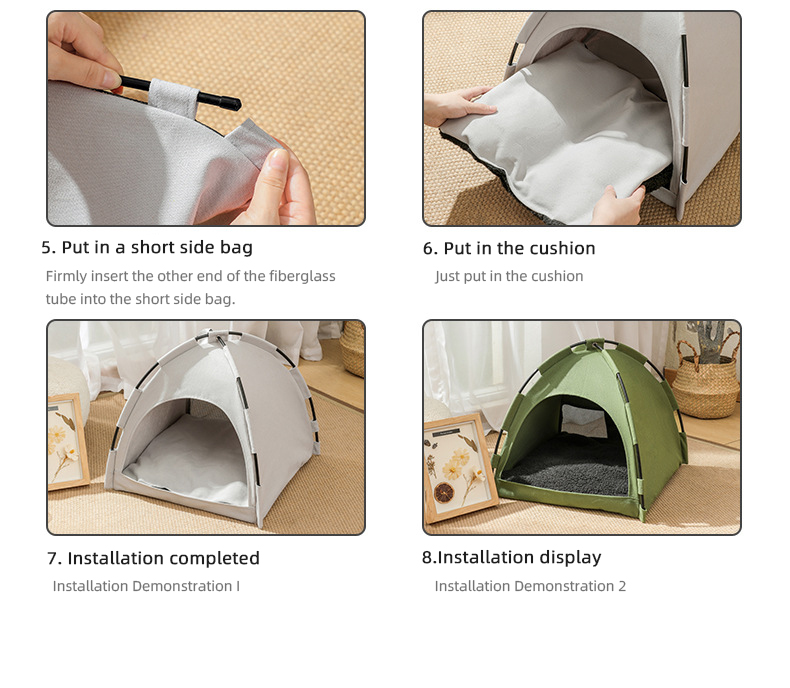 5. Put in a short side bag

Firmly insert the other end of the fiberglass tube into the short side bag.

6. Put in the cushion

Just put in the cushion

7. Installation completed

Installation Demonstration I

8.Installation display

Installation Demonstration 2